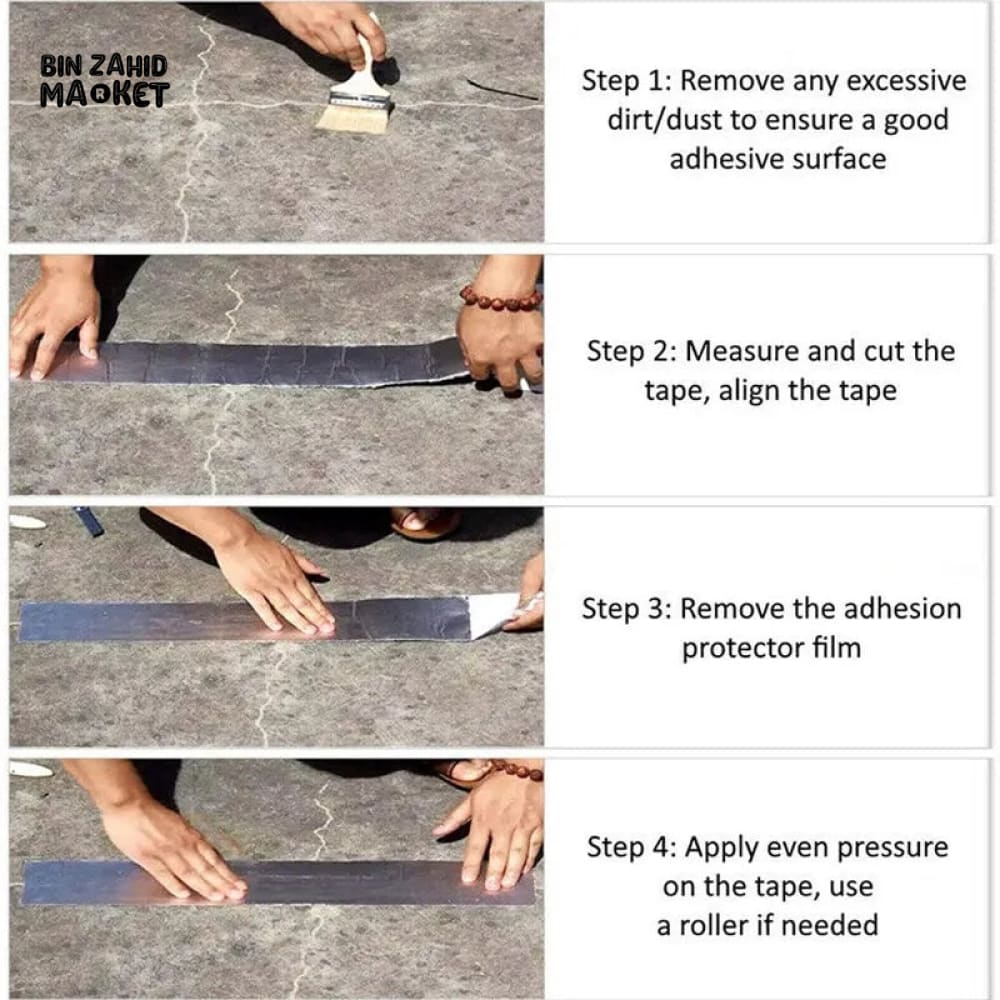 BIN ZAHID MARKET

Step 1: Remove any excessive dirt/dust to ensure a good adhesive surface

Step 2: Measure and cut the tape, align the tape

Step 3: Remove the adhesion protector film

Step 4: Apply even pressure on the tape, use a roller if needed