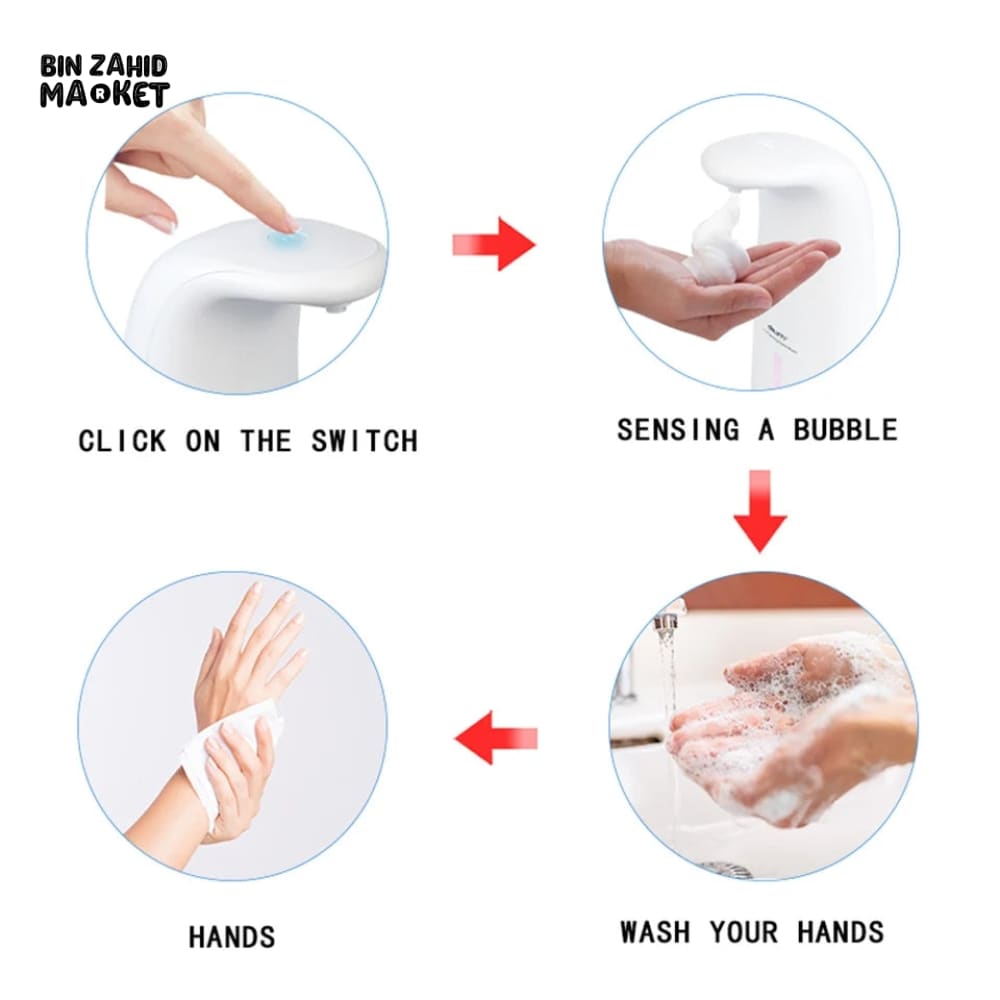 BIN ZAHID
MARKET

CLICK ON THE SWITCH

SENSING A BUBBLE

WASH YOUR HANDS

HANDS