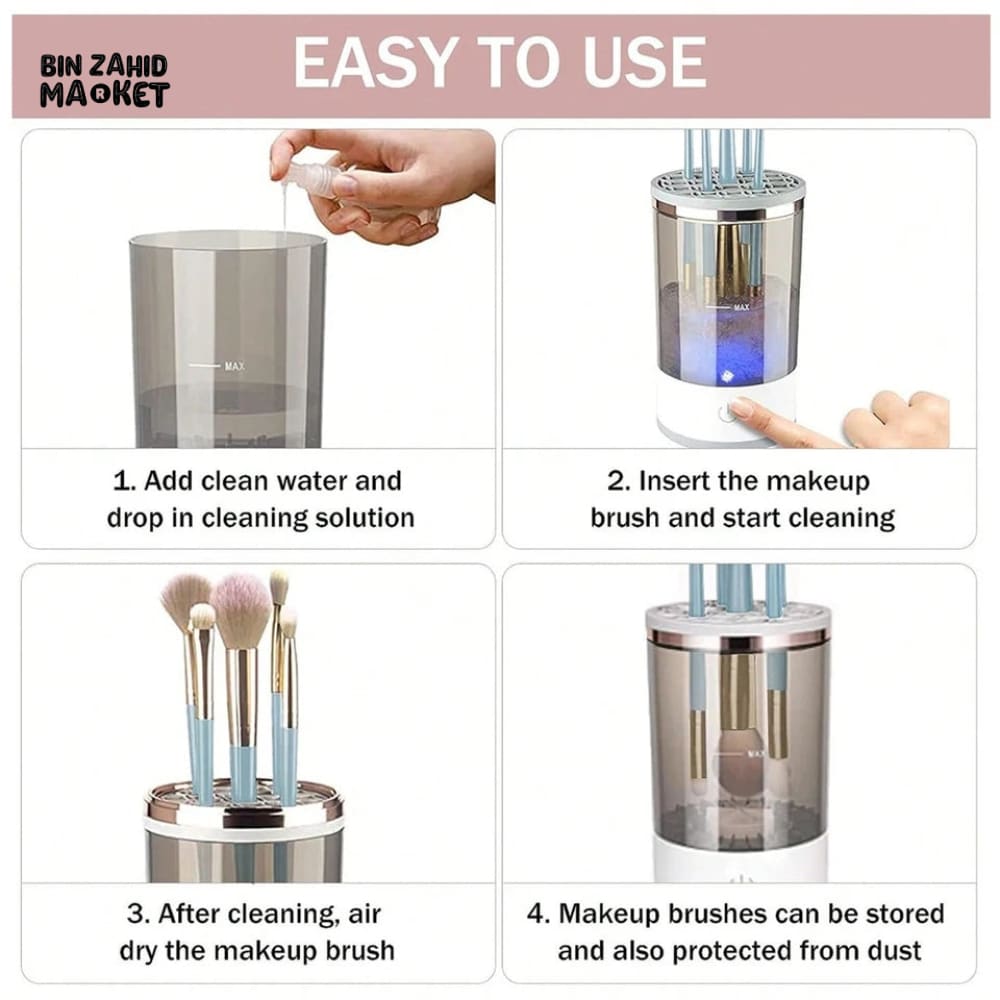 BIN ZAHID MARKET

EASY TO USE

MAX

1. Add clean water and drop in cleaning solution

MAX

2. Insert the makeup brush and start cleaning

3. After cleaning, air dry the makeup brush

MAX

4. Makeup brushes can be stored and also protected from dust