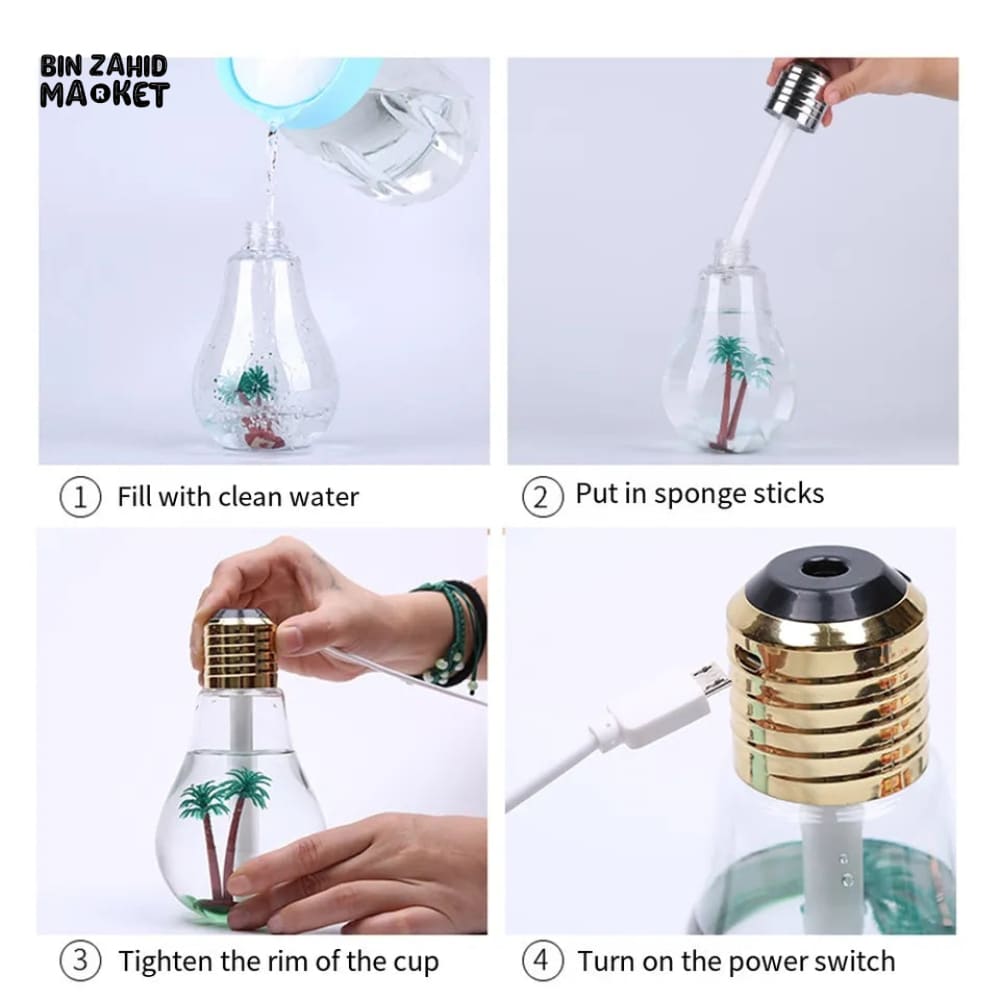 BIN ZAHID MARKET

① Fill with clean water

② Put in sponge sticks

③ Tighten the rim of the cup

④ Turn on the power switch