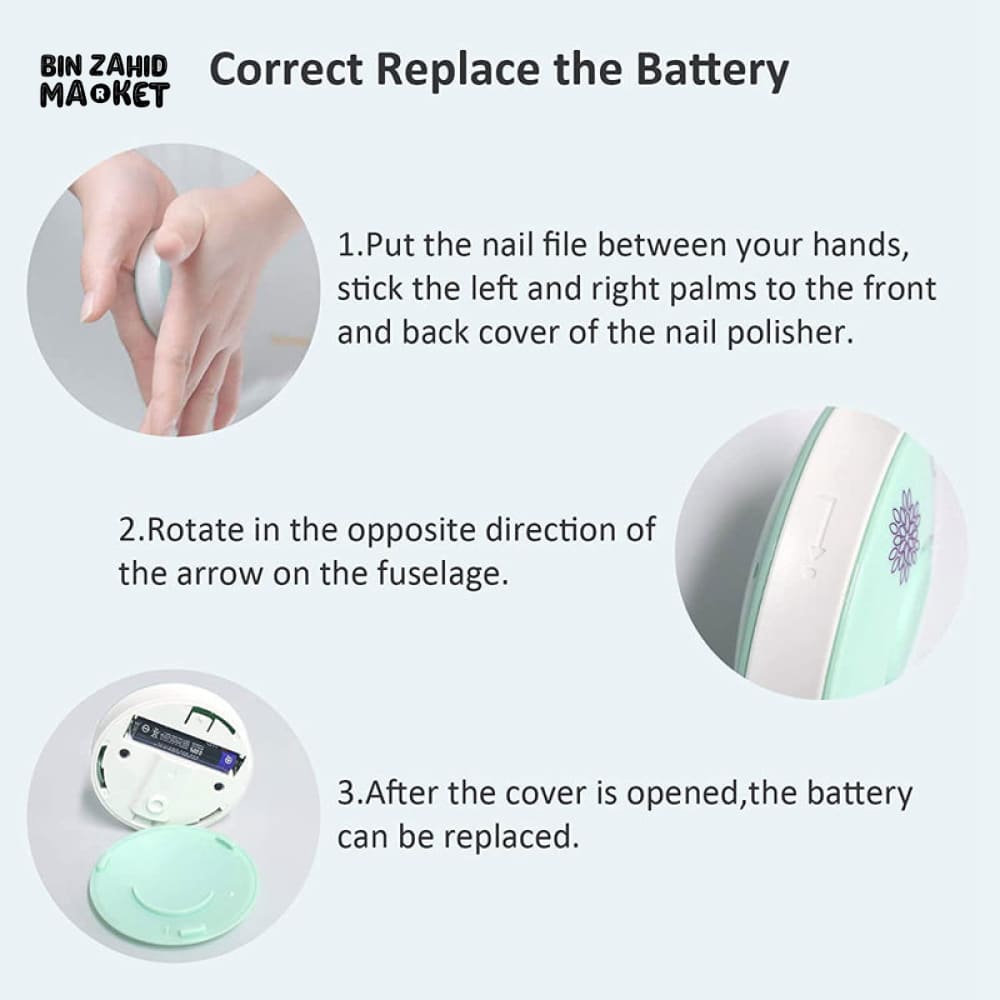 BIN ZAHID MARKET

Correct Replace the Battery

1.Put the nail file between your hands, stick the left and right palms to the front and back cover of the nail polisher.

2.Rotate in the opposite direction of the arrow on the fuselage.

3.After the cover is opened,the battery can be replaced.