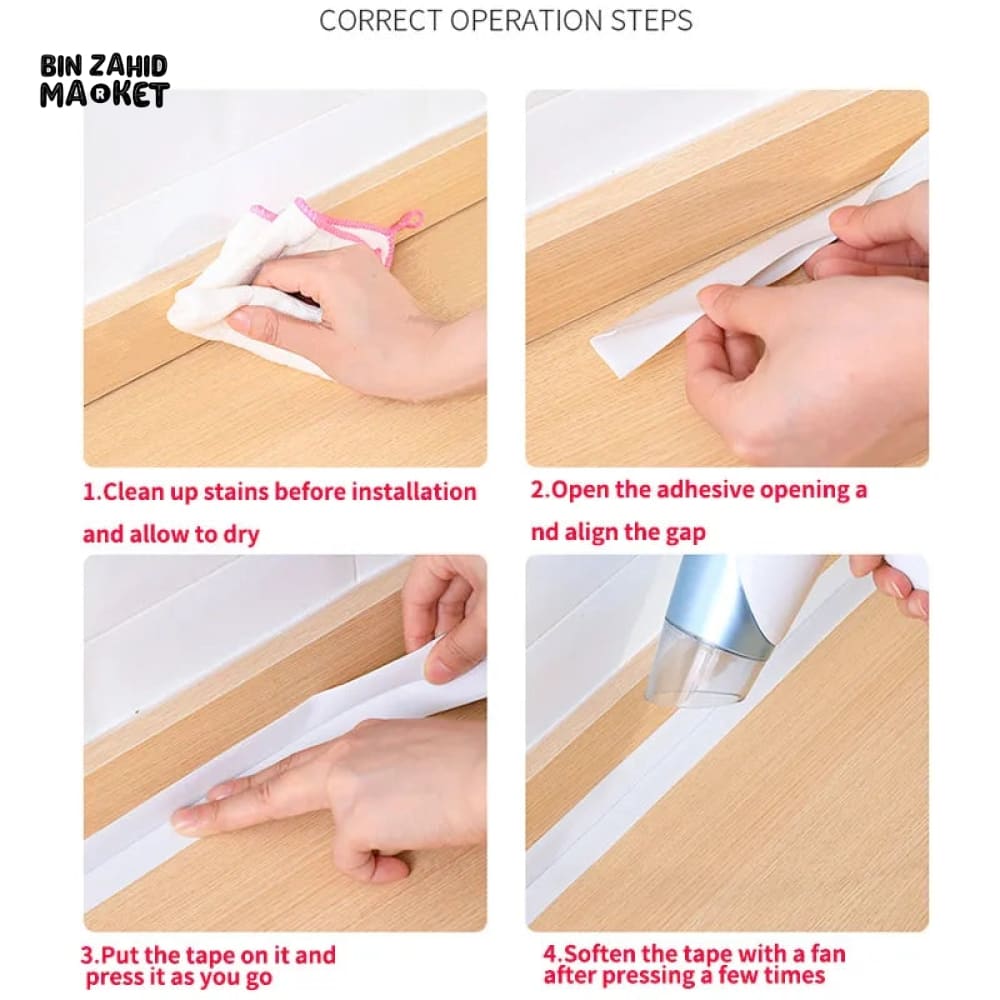 CORRECT OPERATION STEPS

BIN ZAHID MARKET

1.Clean up stains before installation and allow to dry

2.Open the adhesive opening a nd align the gap

3.Put the tape on it and press it as you go

4.Soften the tape with a fan after pressing a few times