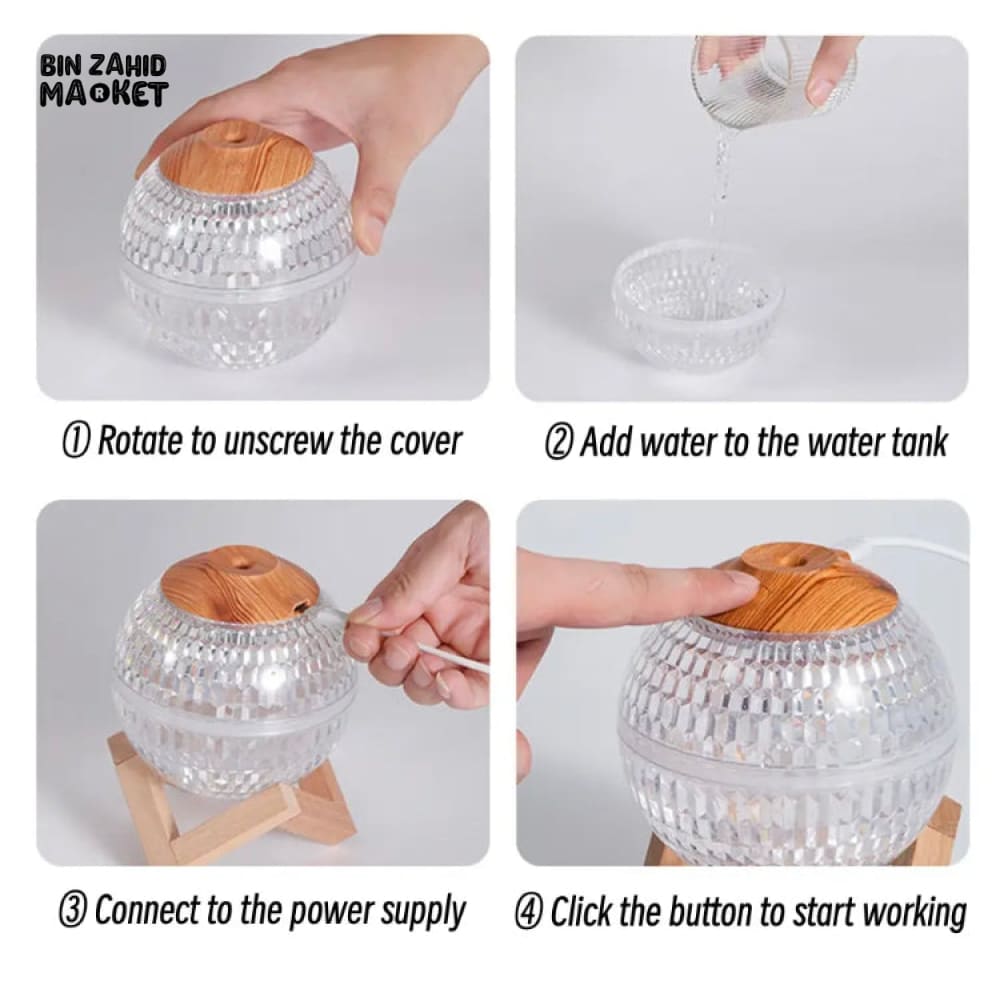 BIN ZAHID MARKET

① Rotate to unscrew the cover

② Add water to the water tank

③ Connect to the power supply

④ Click the button to start working