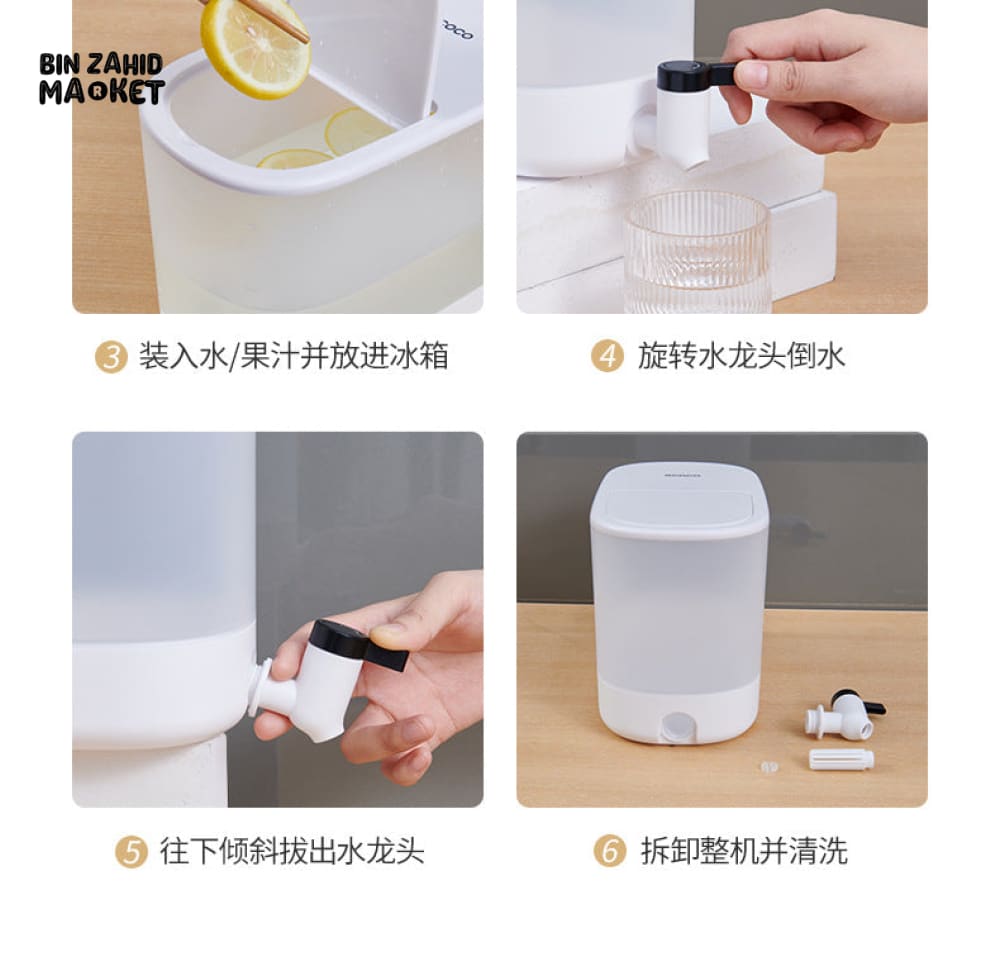 BIN ZAHID MARKET

3 装入水/果汁并放进冰箱

4 旋转水龙头倒水

5 往下倾斜拔出水龙头

6 拆卸整机并清洗