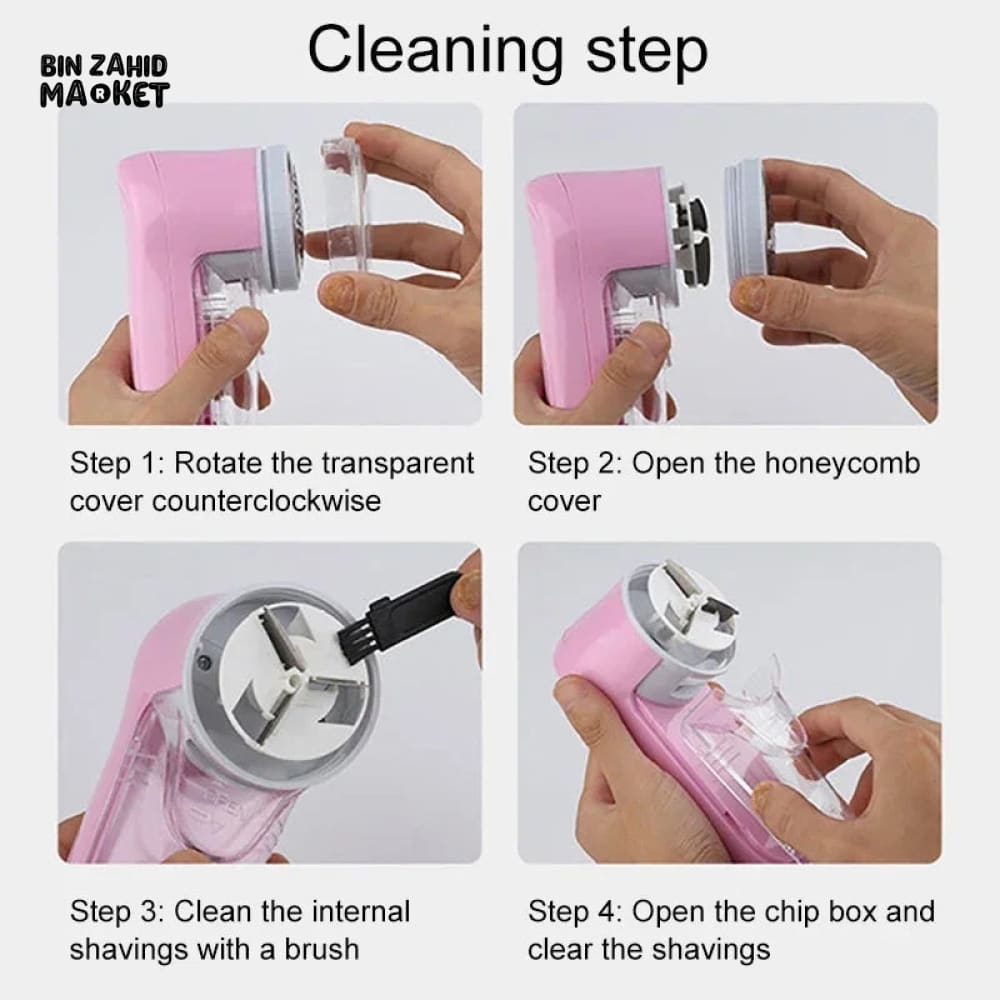 BIN ZAHID MARKET

Cleaning step

Step 1: Rotate the transparent cover counterclockwise

Step 2: Open the honeycomb cover

Step 3: Clean the internal shavings with a brush

Step 4: Open the chip box and clear the shavings