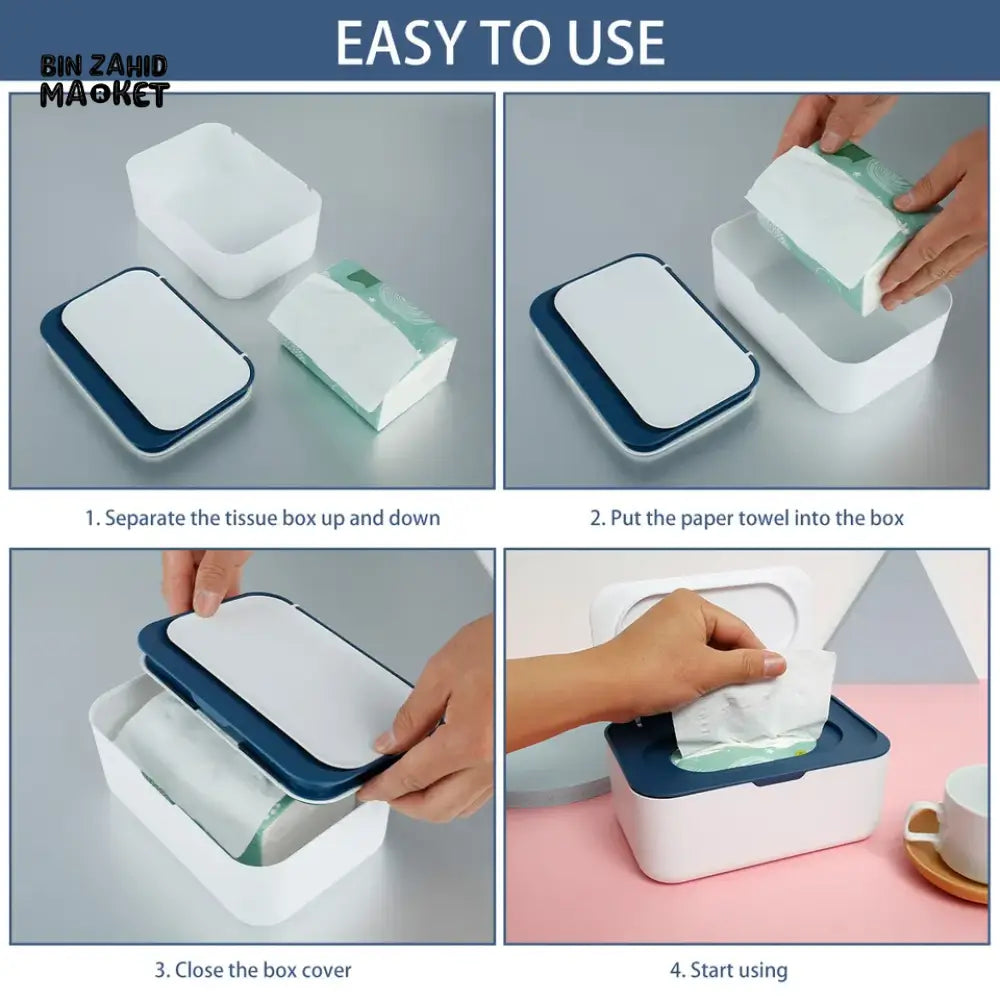 EASY TO USE

BIN ZAHID
MARKET

1. Separate the tissue box up and down

2. Put the paper towel into the box

3. Close the box cover

4. Start using