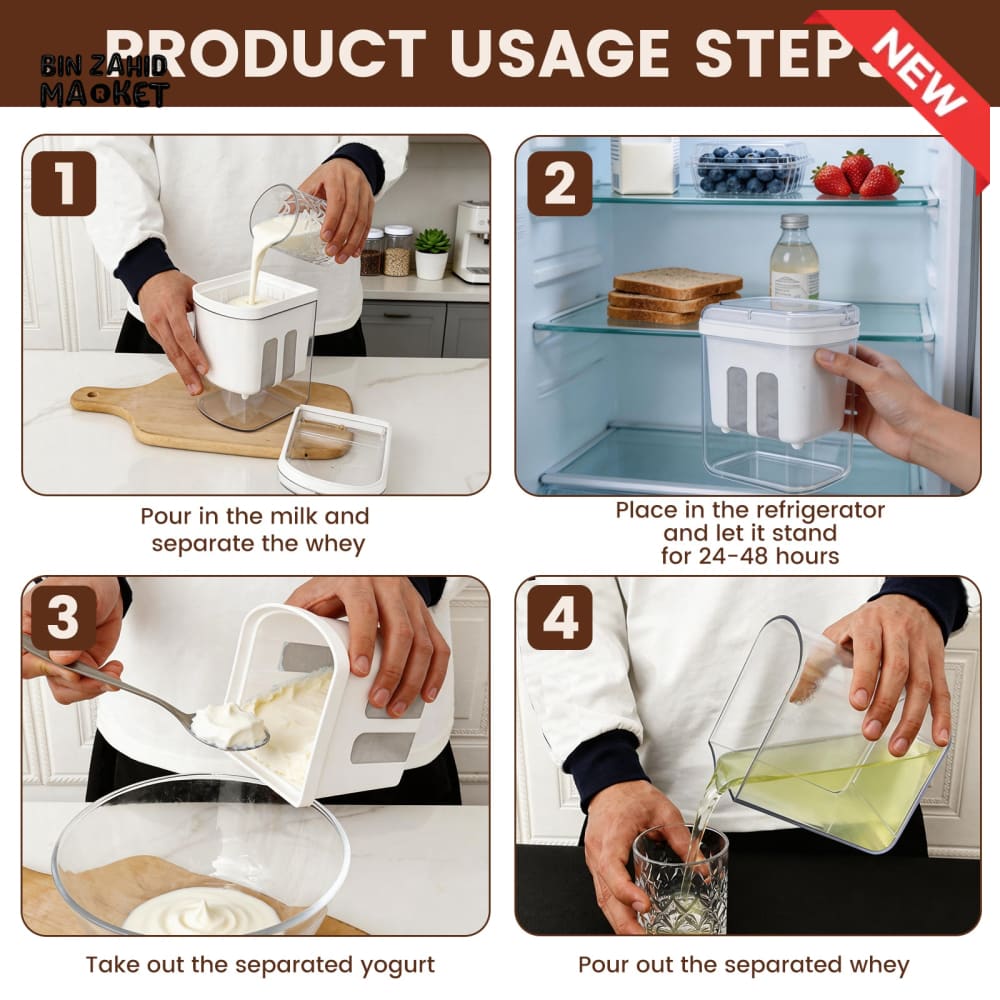 BIN ZAHID MAOKET

PRODUCT USAGE STEPS

NEW

1

Pour in the milk and separate the whey

2

Place in the refrigerator and let it stand for 24-48 hours

3

Take out the separated yogurt

4

Pour out the separated whey