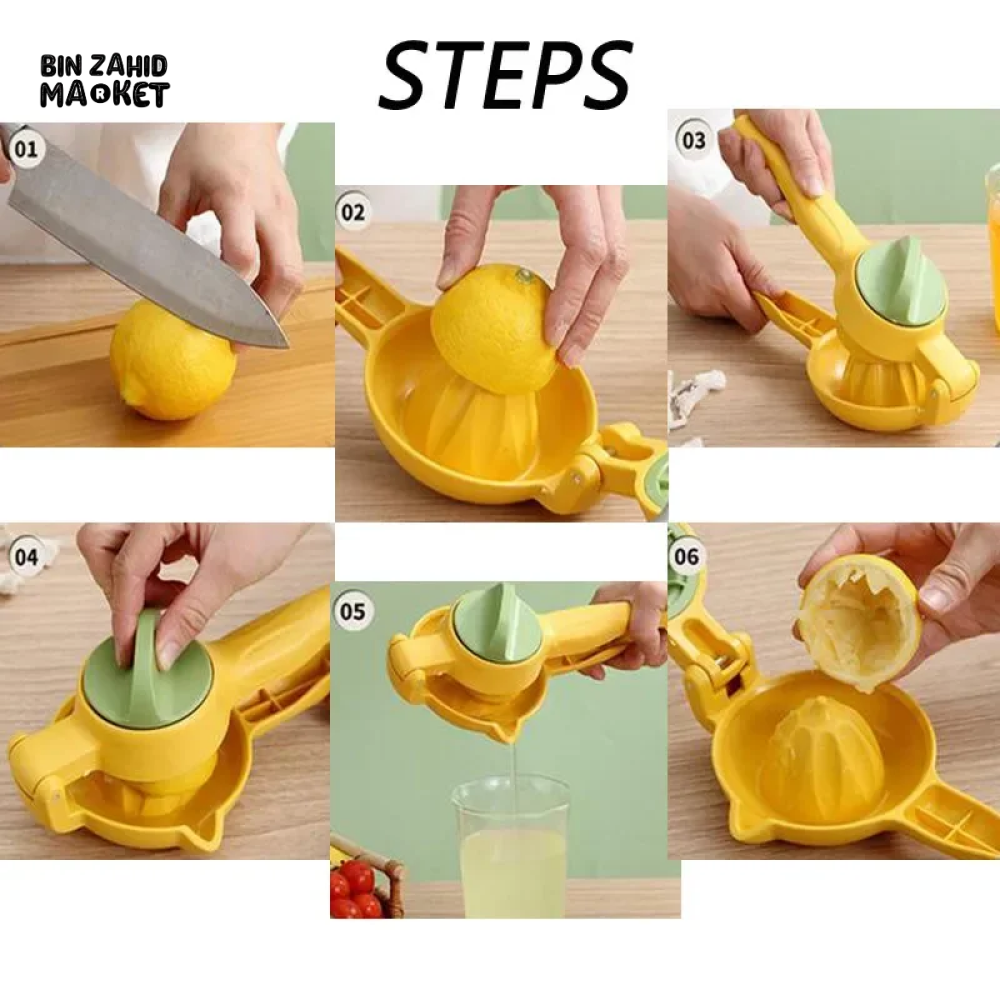 BIN ZAHID
MARKET

STEPS

01

02

03

04

05

06