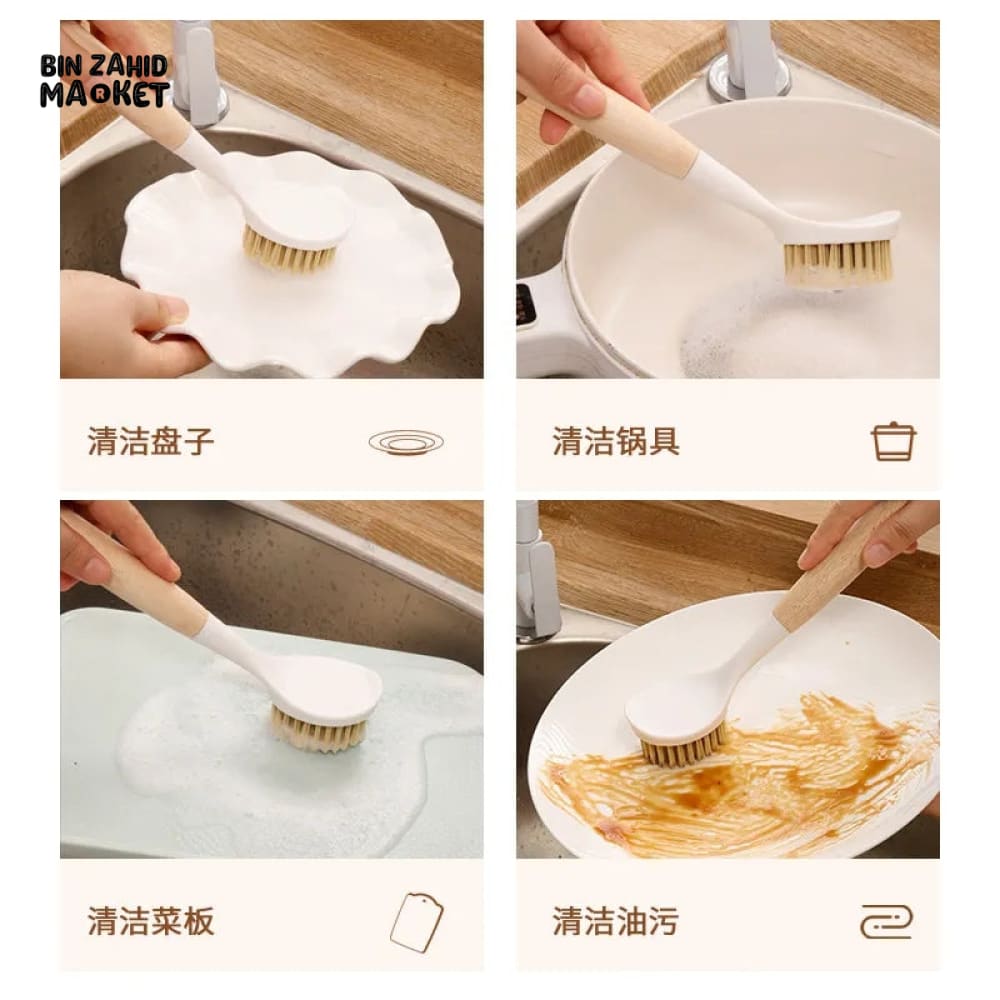 BIN ZAHID
MARKET

清洁盘子

清洁锅具

清洁菜板

清洁油污