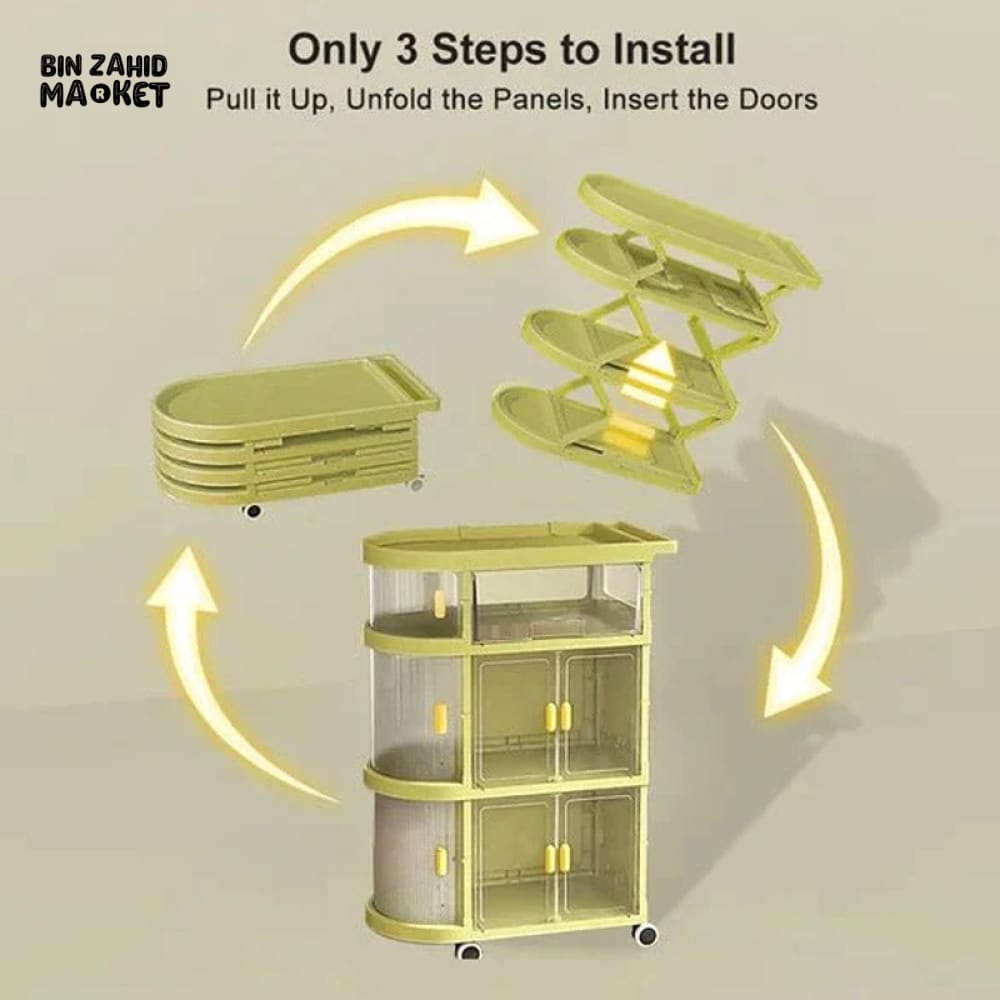 BIN ZAHID
MARKET

Only 3 Steps to Install

Pull it Up, Unfold the Panels, Insert the Doors