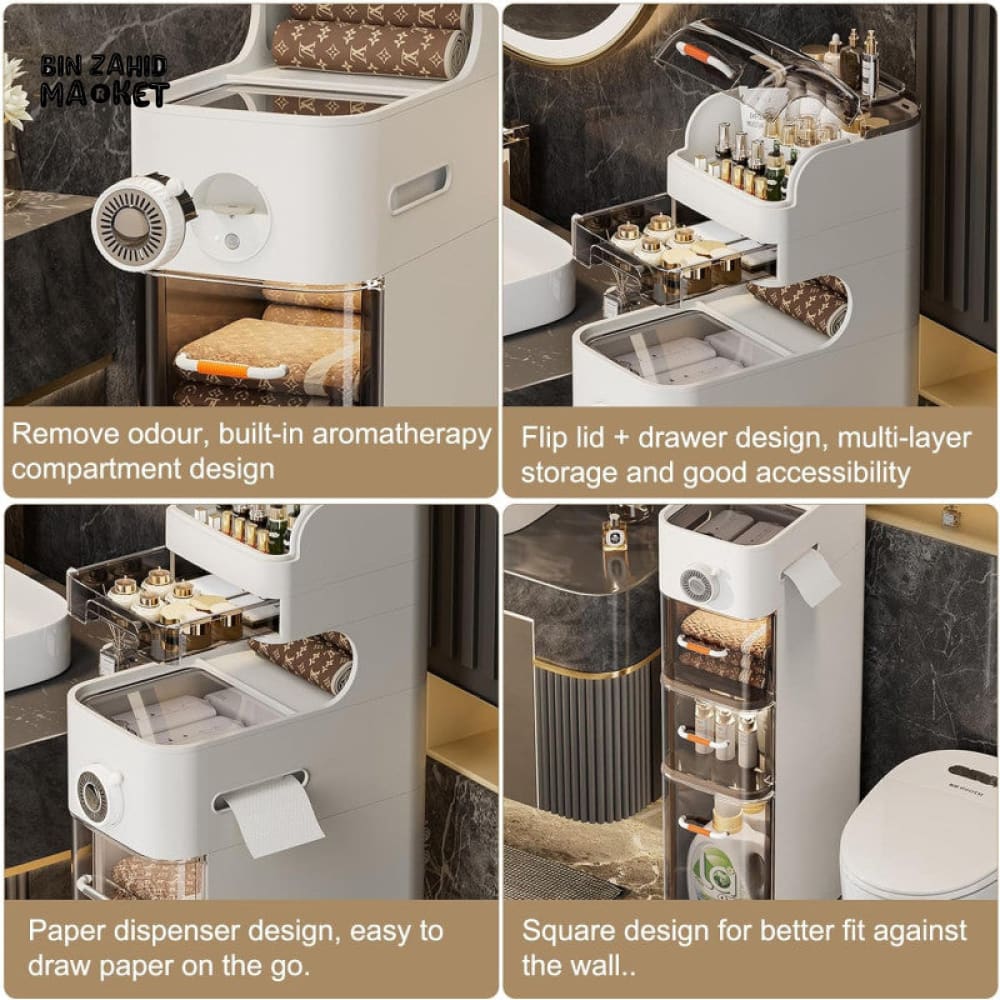 BIN ZAHID MAOKET

Remove odour, built-in aromatherapy compartment design

Flip lid + drawer design, multi-layer storage and good accessibility

Paper dispenser design, easy to draw paper on the go.

Square design for better fit against the wall..