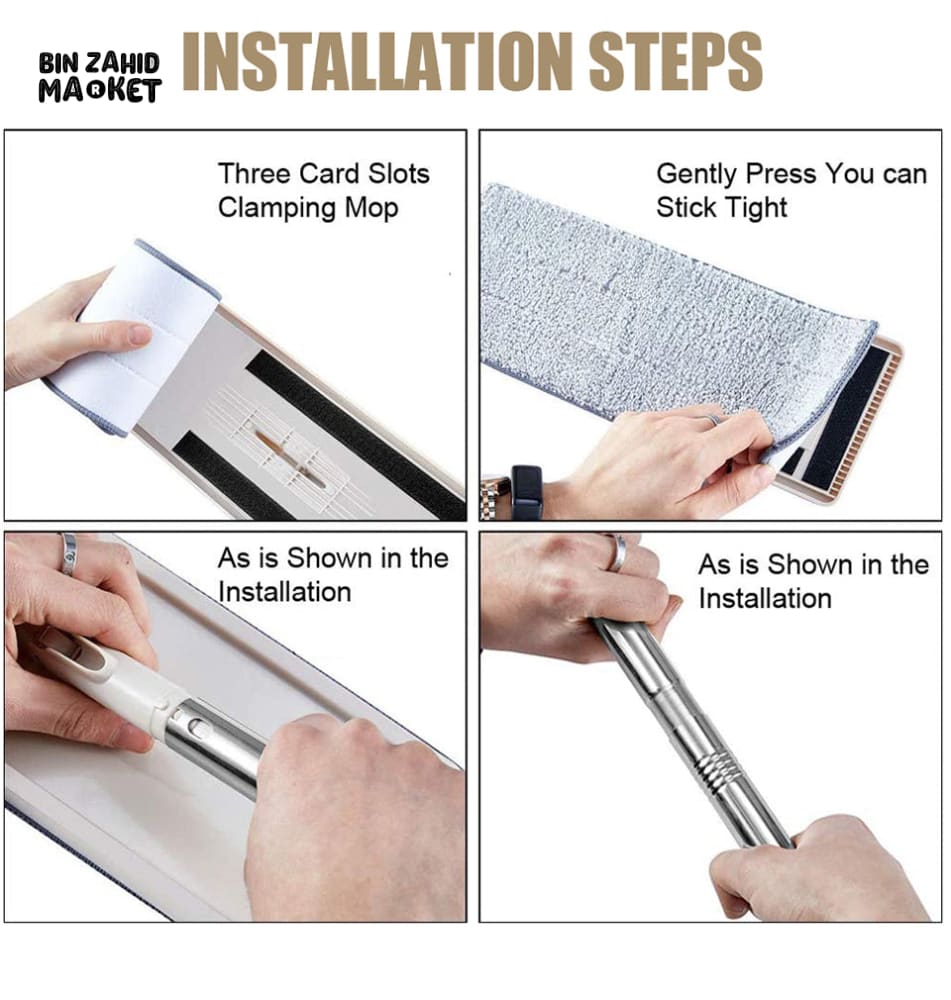 BIN ZAHID MARKET

INSTALLATION STEPS

Three Card Slots Clamping Mop

Gently Press You can Stick Tight

As is Shown in the Installation

As is Shown in the Installation