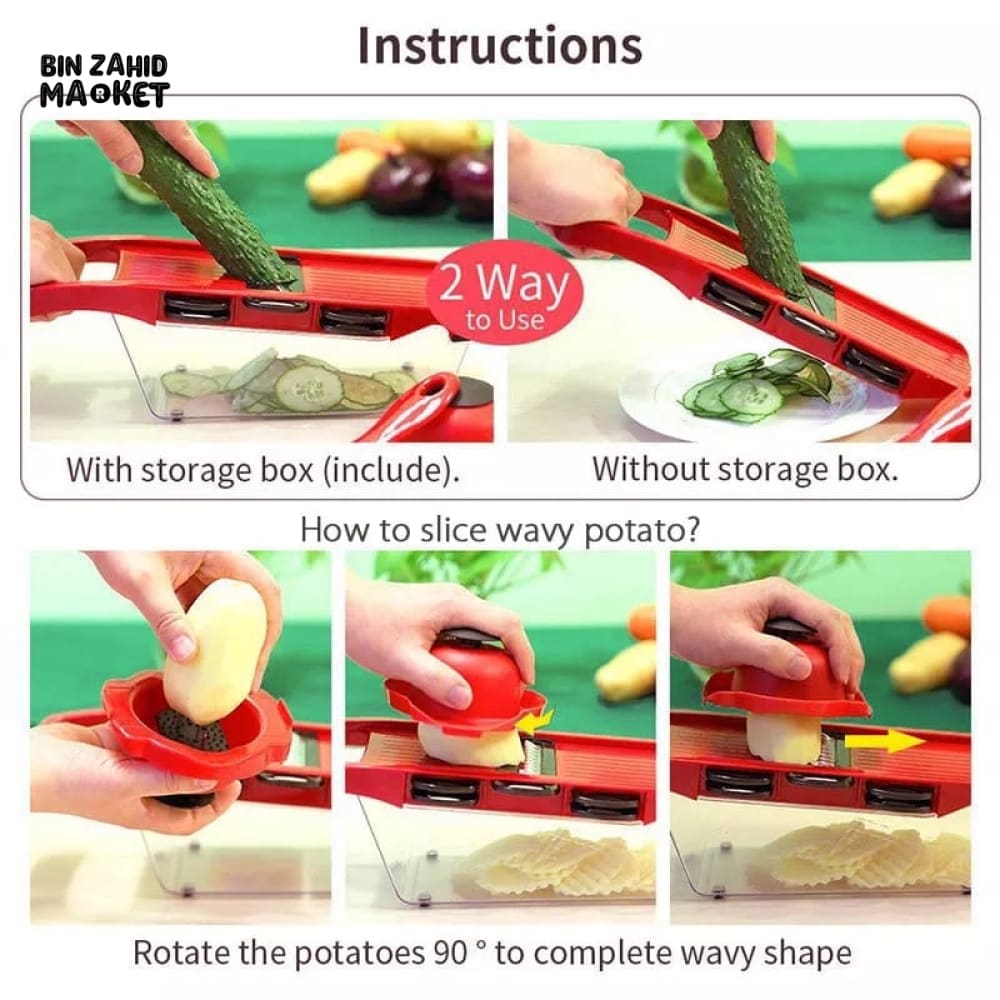 BIN ZAHID MARKET

Instructions

2 Way to Use

With storage box (include).

Without storage box.

How to slice wavy potato?

Rotate the potatoes 90 ° to complete wavy shape