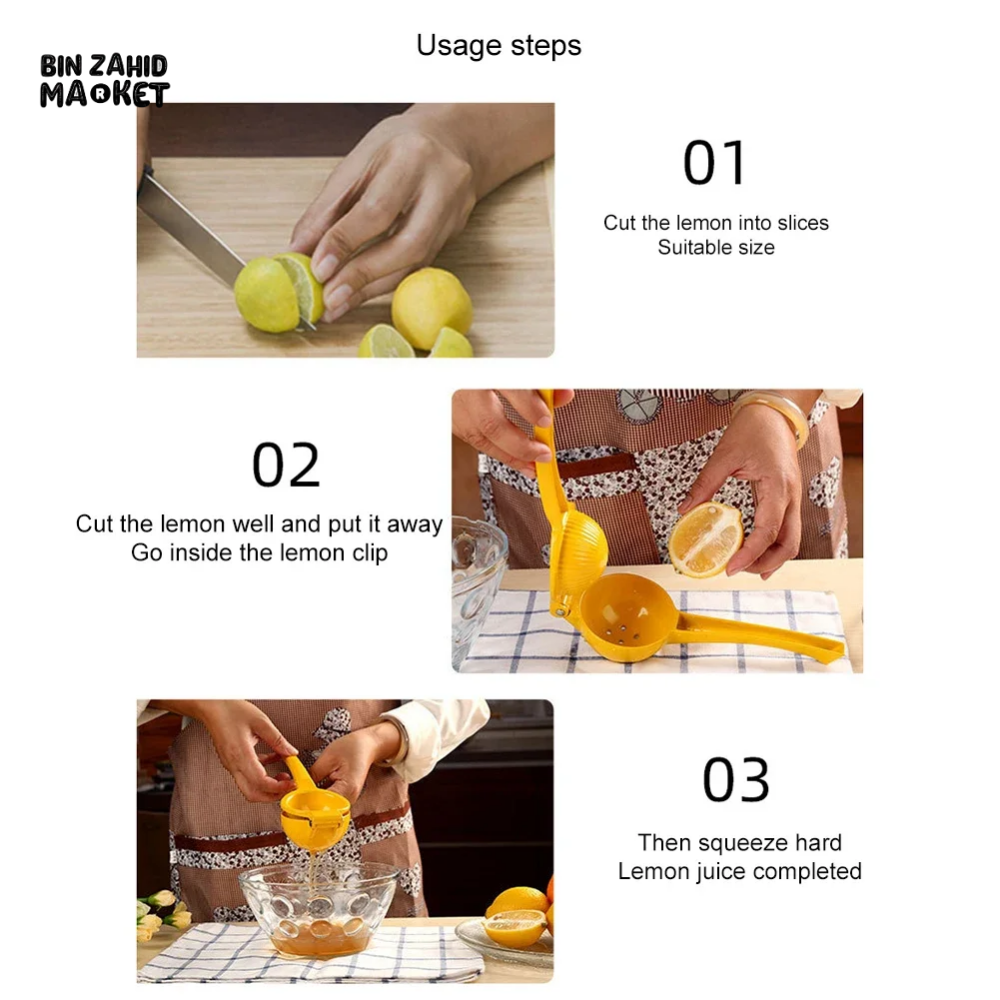 BIN ZAHID MARKET

Usage steps

01

Cut the lemon into slices
Suitable size

02

Cut the lemon well and put it away
Go inside the lemon clip

03

Then squeeze hard
Lemon juice completed