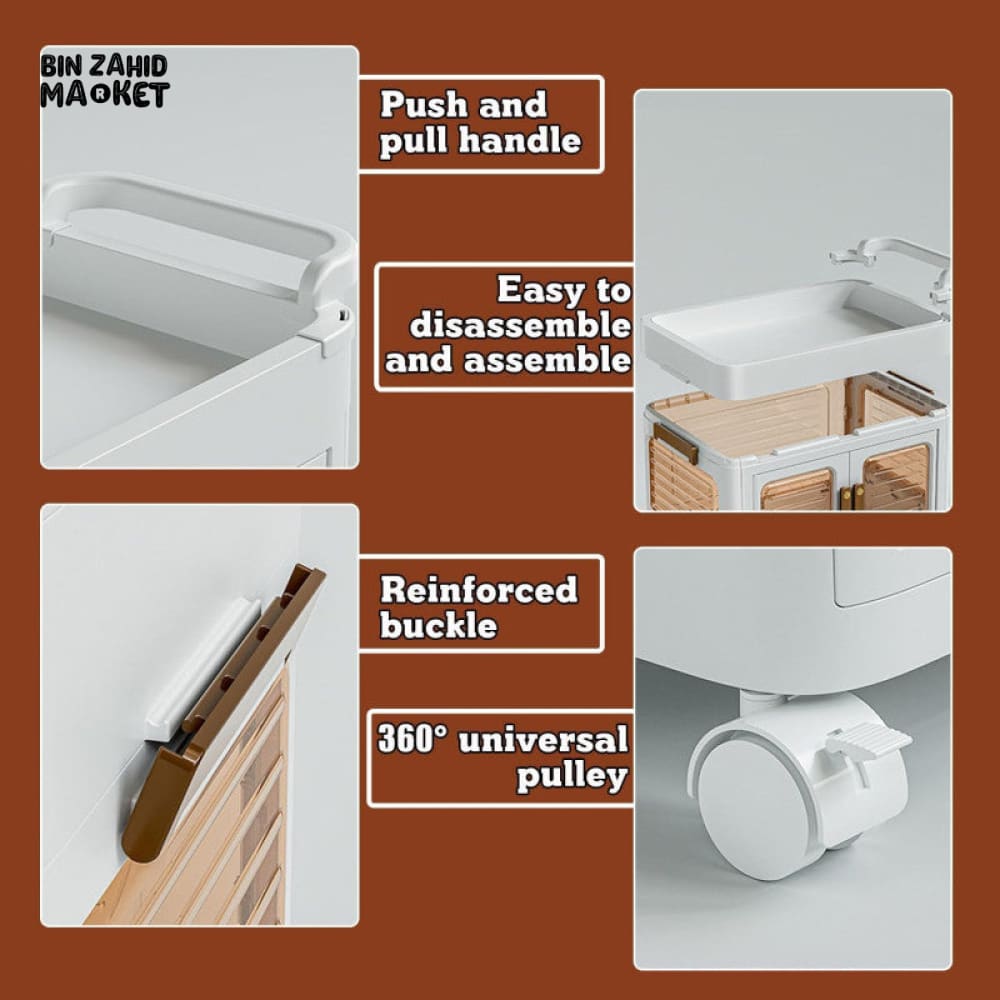 BIN ZAHID MARKET

Push and pull handle

Easy to disassemble and assemble

Reinforced buckle

360° universal pulley