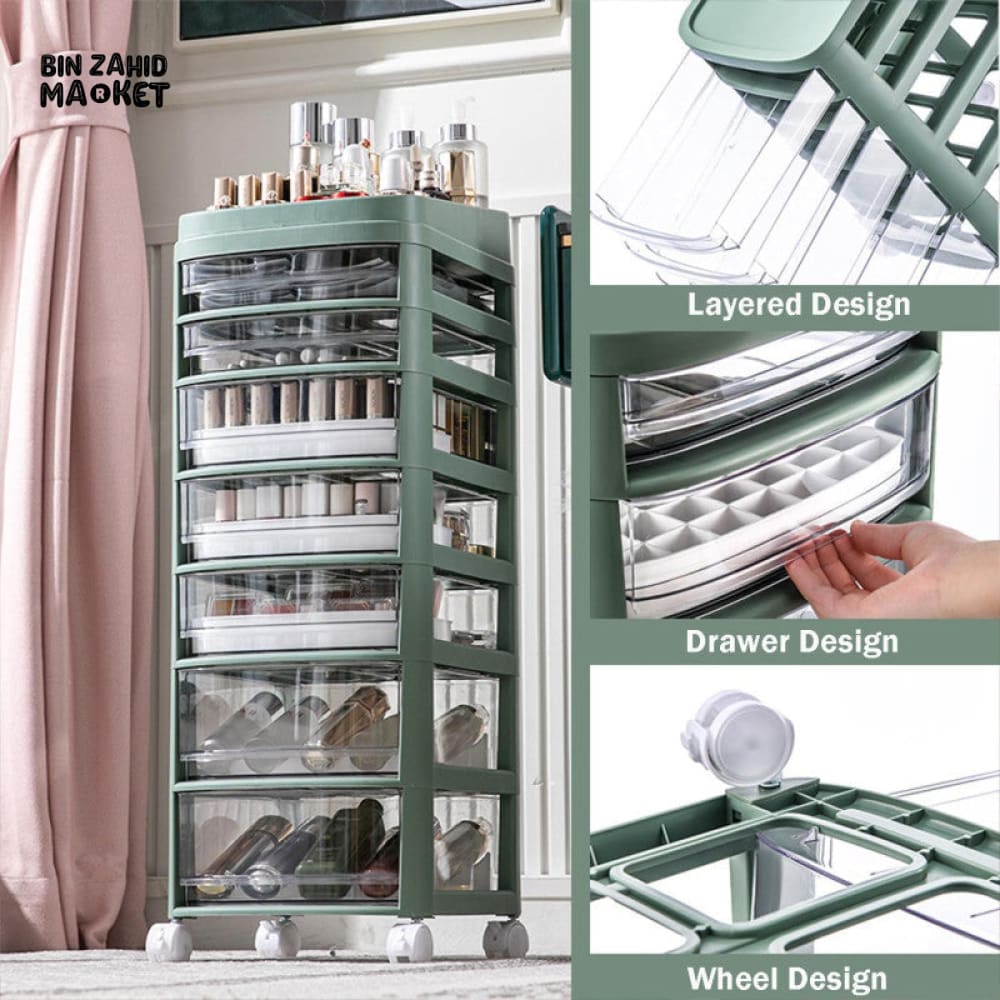 BIN ZAHID MARKET

Layered Design

Drawer Design

Wheel Design