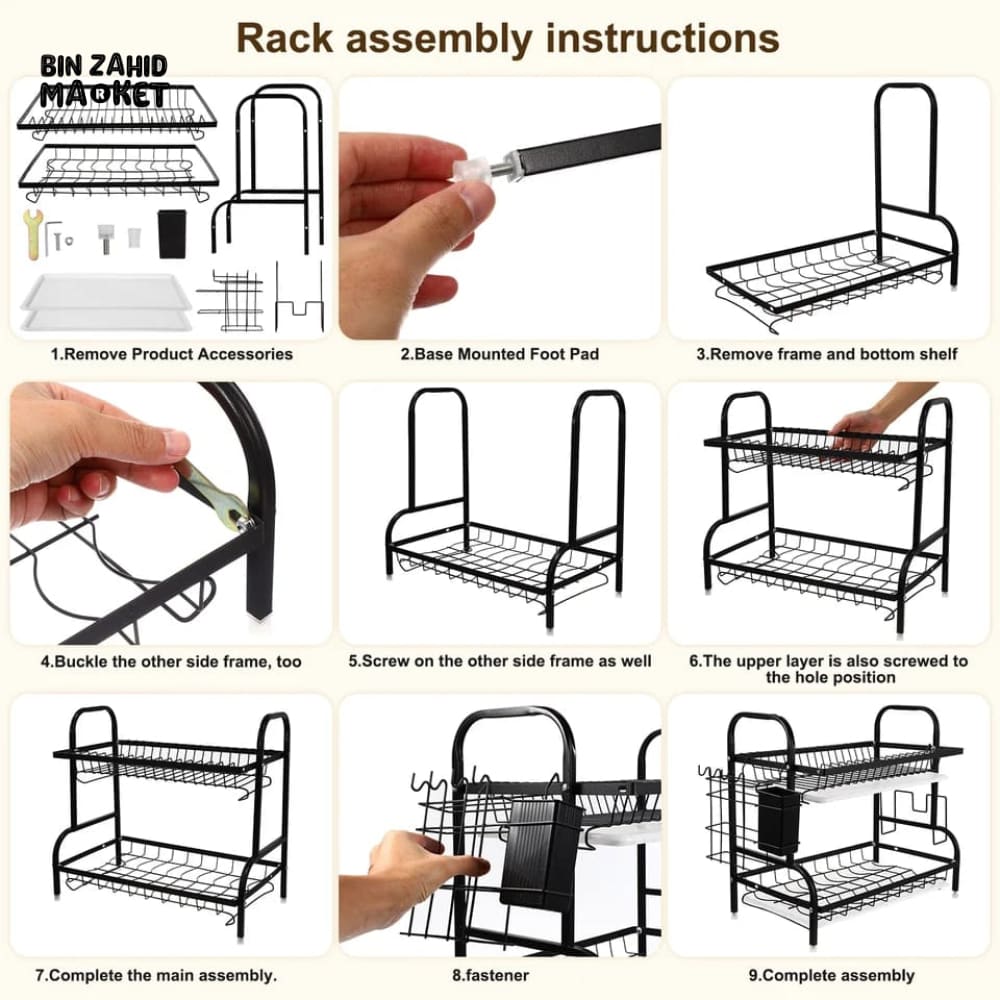 Rack assembly instructions

BIN ZAHID MARKET

1.Remove Product Accessories

2.Base Mounted Foot Pad

3.Remove frame and bottom shelf

4.Buckle the other side frame, too

5.Screw on the other side frame as well

6.The upper layer is also screwed to the hole position

7.Complete the main assembly.

8.fastener

9.Complete assembly