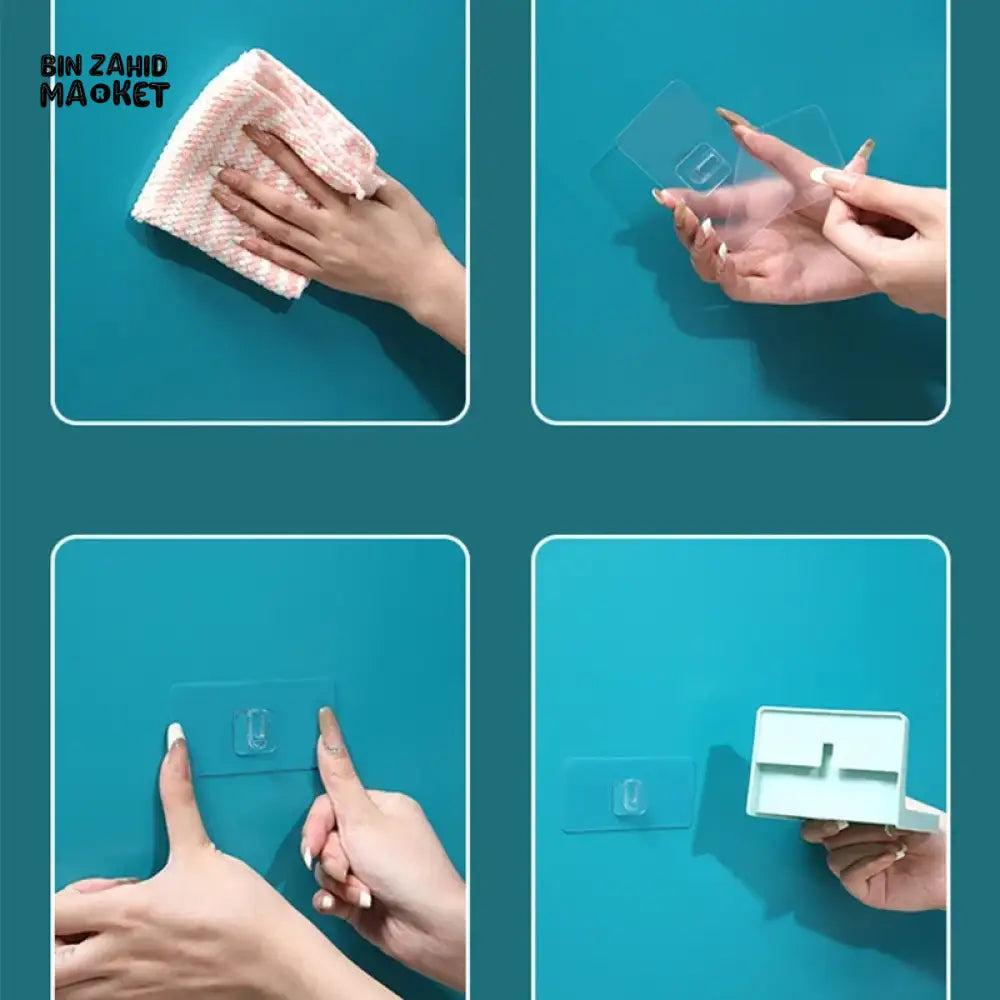 BIN ZAHID MARKET