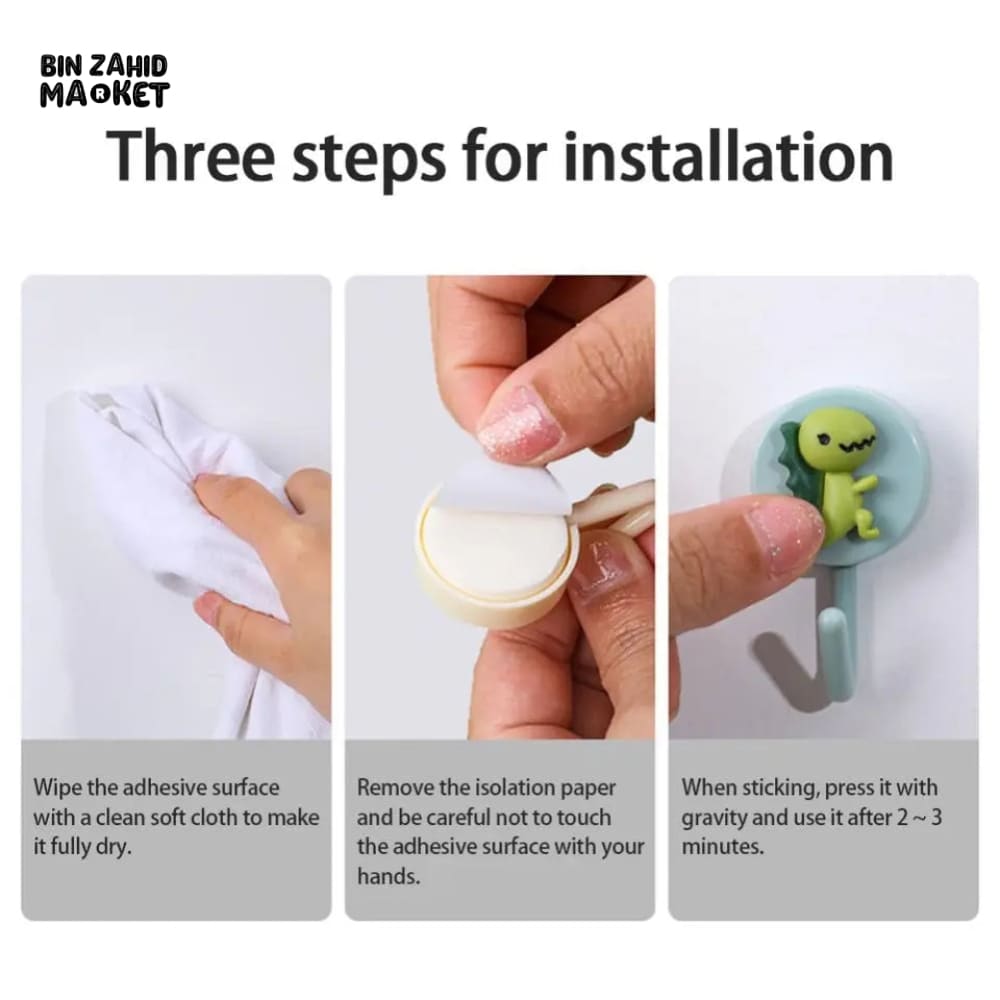 BIN ZAHID
MARKET

Three steps for installation

Wipe the adhesive surface with a clean soft cloth to make it fully dry.

Remove the isolation paper and be careful not to touch the adhesive surface with your hands.

When sticking, press it with gravity and use it after 2 ~ 3 minutes.