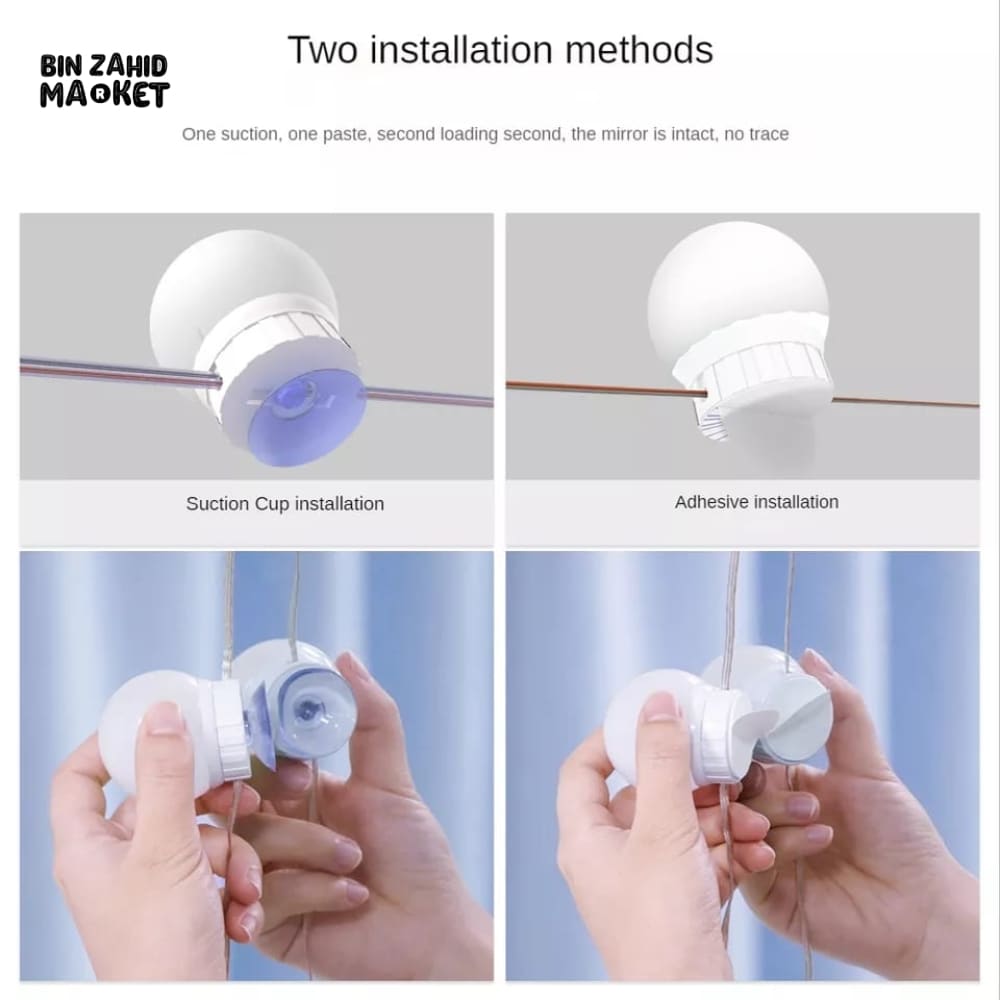 BIN ZAHID MARKET

Two installation methods

One suction, one paste, second loading second, the mirror is intact, no trace

Suction Cup installation

Adhesive installation