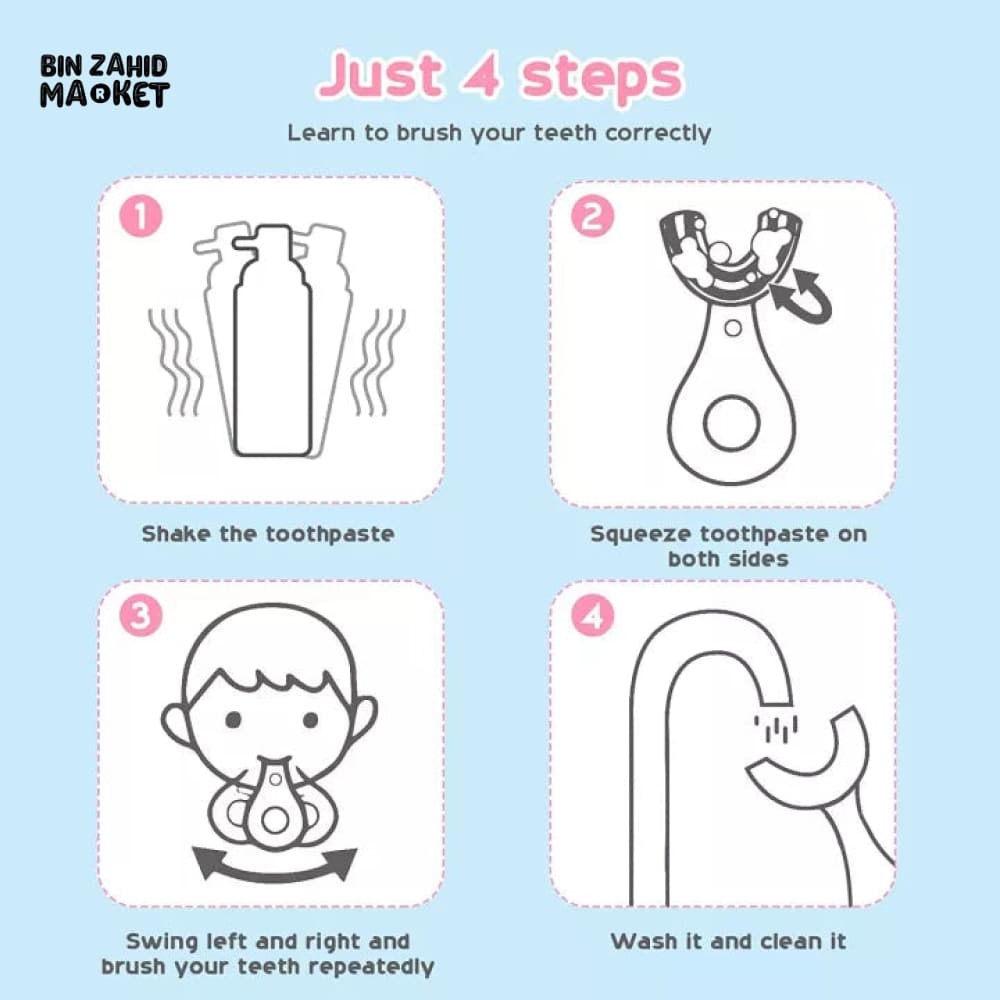 BIN ZAHID MARKET

Just 4 steps

Learn to brush your teeth correctly

1

Shake the toothpaste

2

Squeeze toothpaste on both sides

3

Swing left and right and brush your teeth repeatedly

4

Wash it and clean it