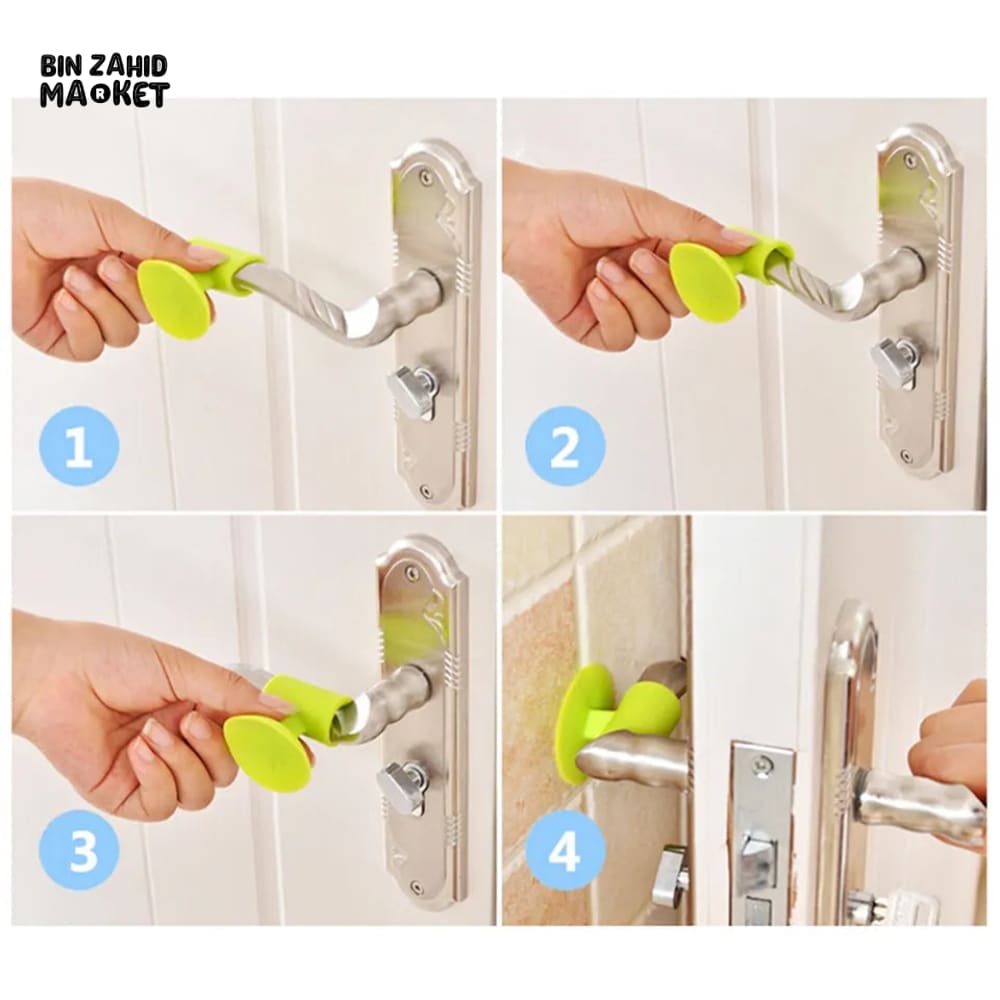 BIN ZAHID
MARKET

1

2

3

4