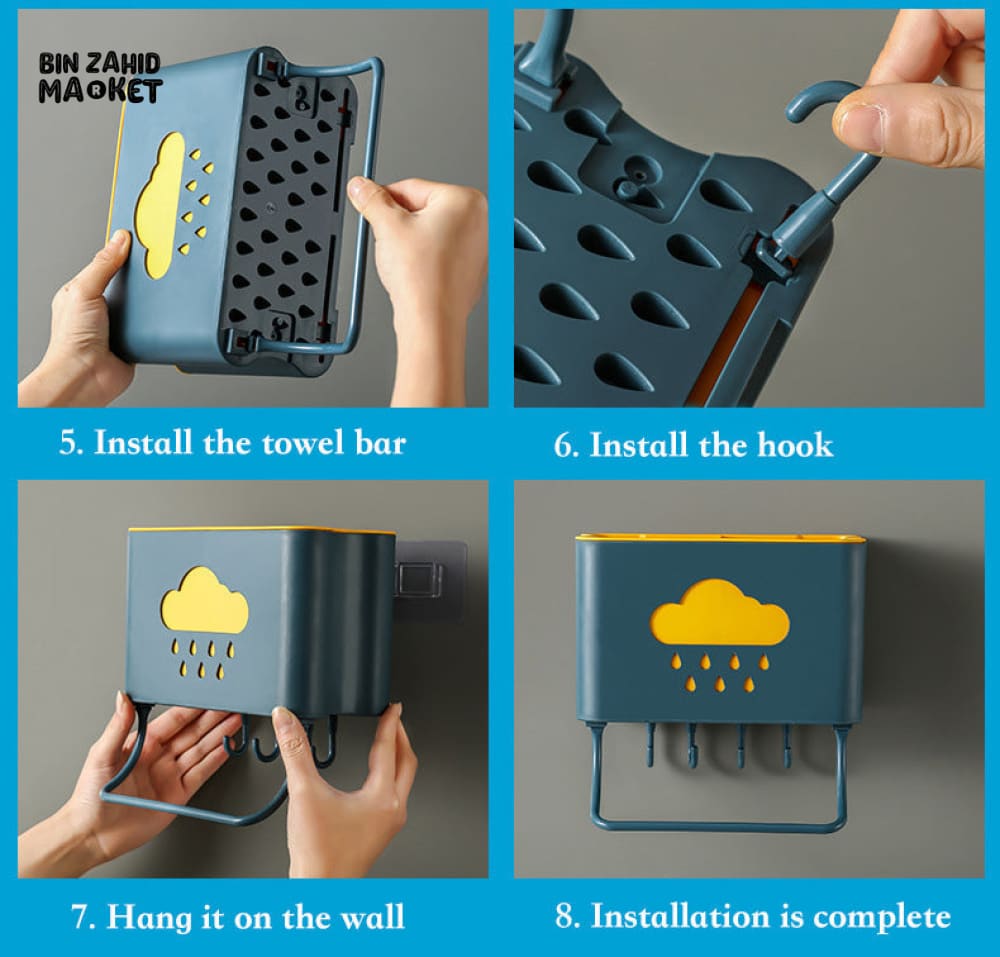 BIN ZAHID MARKET

5. Install the towel bar

6. Install the hook

7. Hang it on the wall

8. Installation is complete