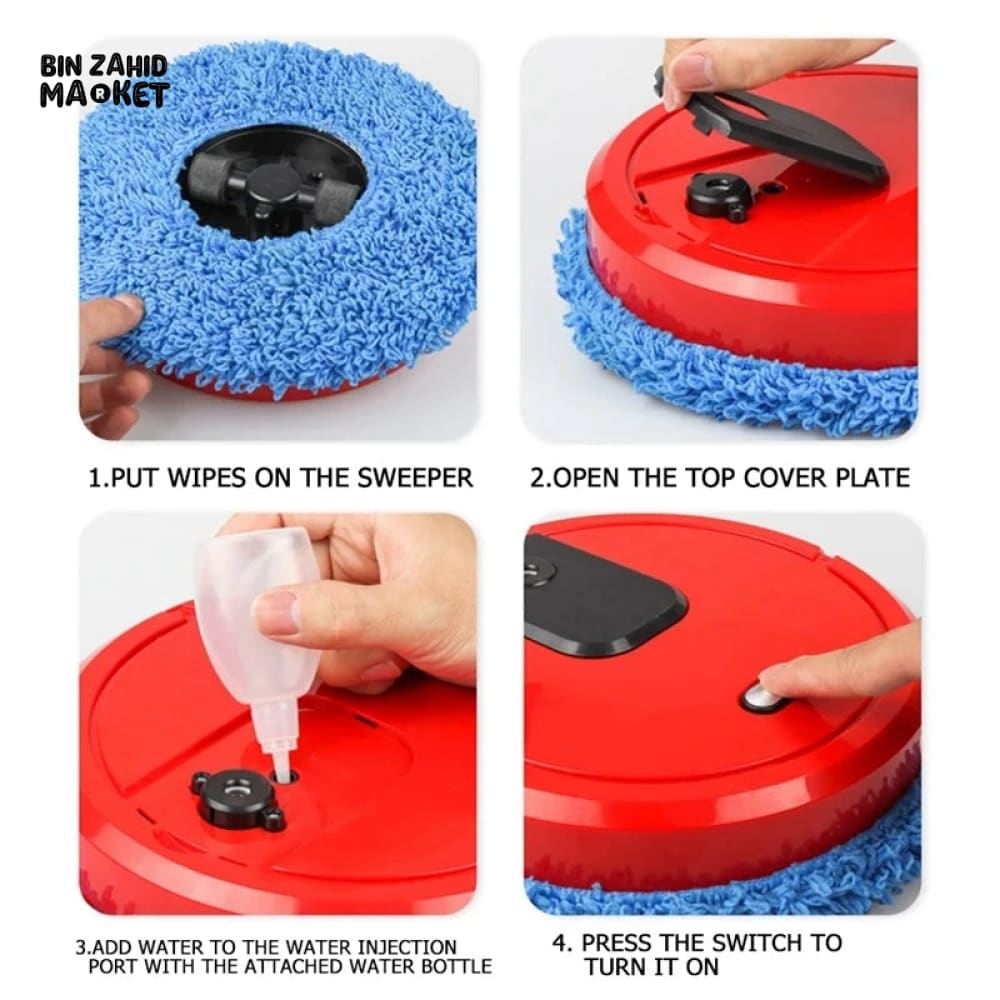 BIN ZAHID MARKET

1.PUT WIPES ON THE SWEEPER

2.OPEN THE TOP COVER PLATE

3.ADD WATER TO THE WATER INJECTION PORT WITH THE ATTACHED WATER BOTTLE

4. PRESS THE SWITCH TO TURN IT ON