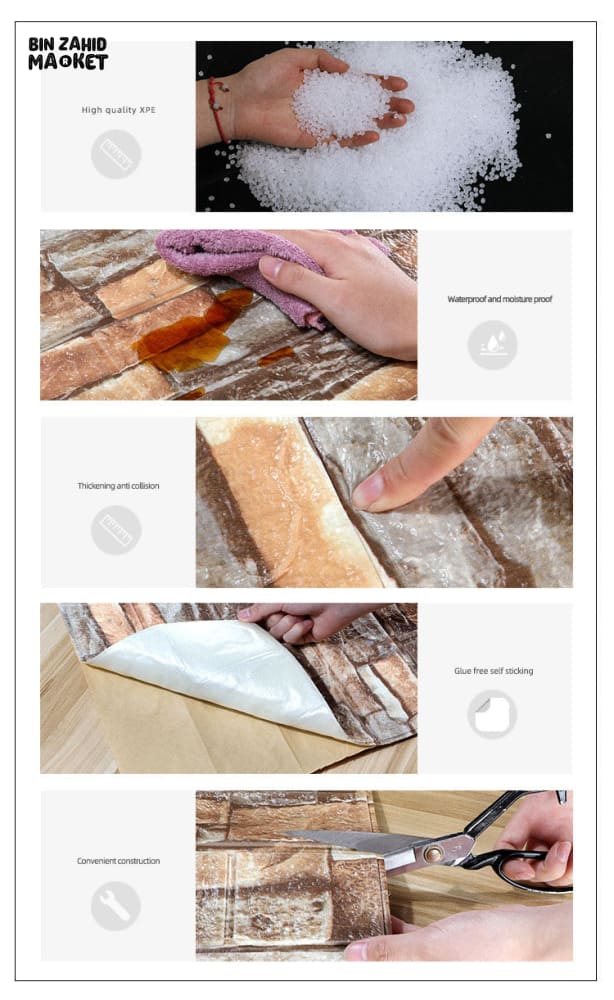 BIN ZAHID MARKET

High quality XPE

Waterproof and moisture proof

Thickening anti collision

Glue free self sticking

Convenient construction