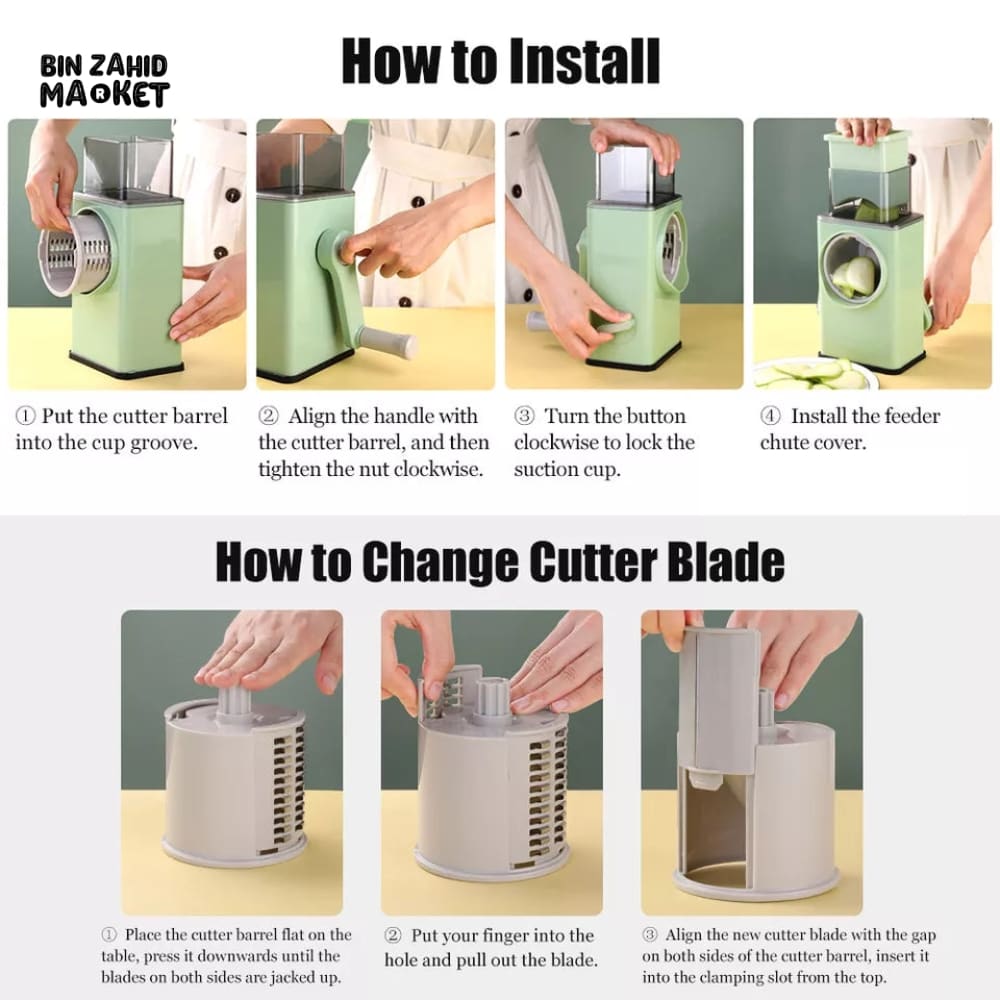 BIN ZAHID MARKET

How to Install

① Put the cutter barrel into the cup groove.

② Align the handle with the cutter barrel, and then tighten the nut clockwise.

③ Turn the button clockwise to lock the suction cup.

④ Install the feeder chute cover.

How to Change Cutter Blade

① Place the cutter barrel flat on the table, press it downwards until the blades on both sides are jacked up.

② Put your finger into the hole and pull out the blade.

③ Align the new cutter blade with the gap on both sides of the cutter barrel, insert it into the clamping slot from the top.