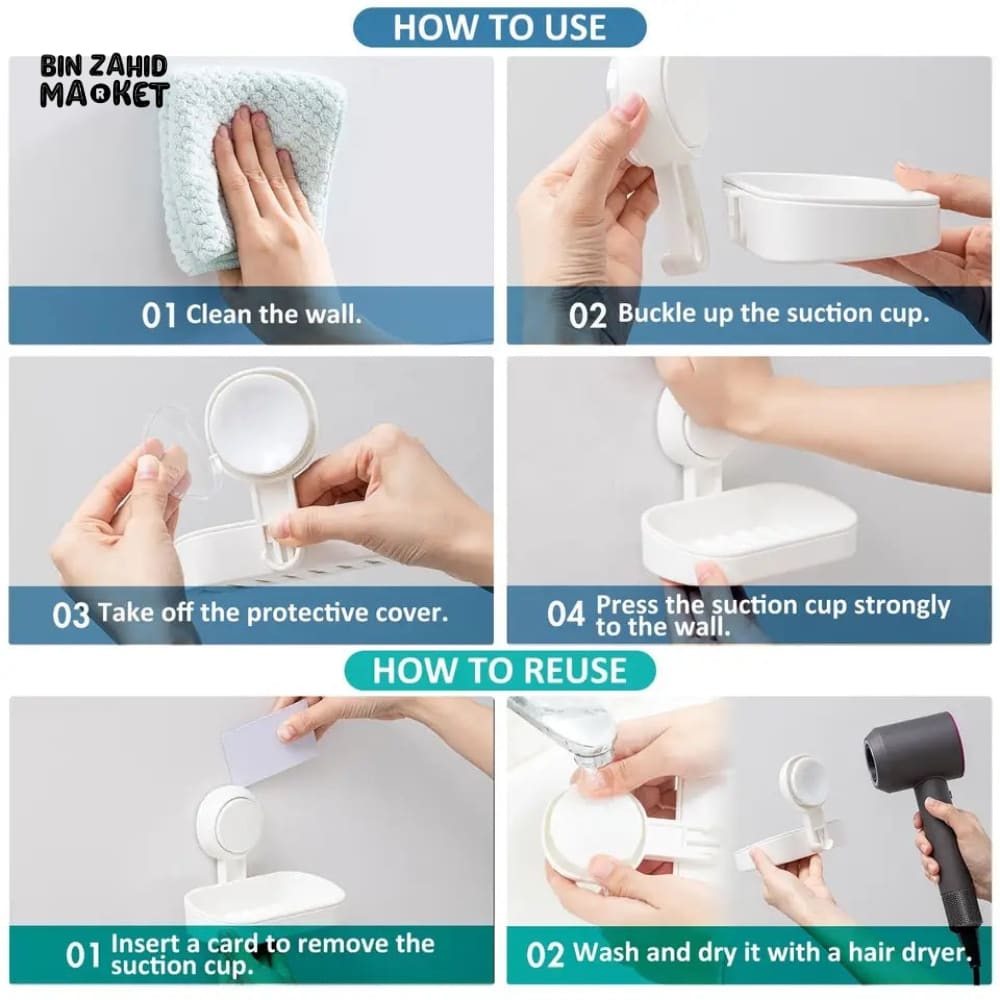 HOW TO USE

BIN ZAHID MARKET

01 Clean the wall.

02 Buckle up the suction cup.

03 Take off the protective cover.

04 Press the suction cup strongly to the wall.

HOW TO REUSE

01 Insert a card to remove the suction cup.

02 Wash and dry it with a hair dryer.