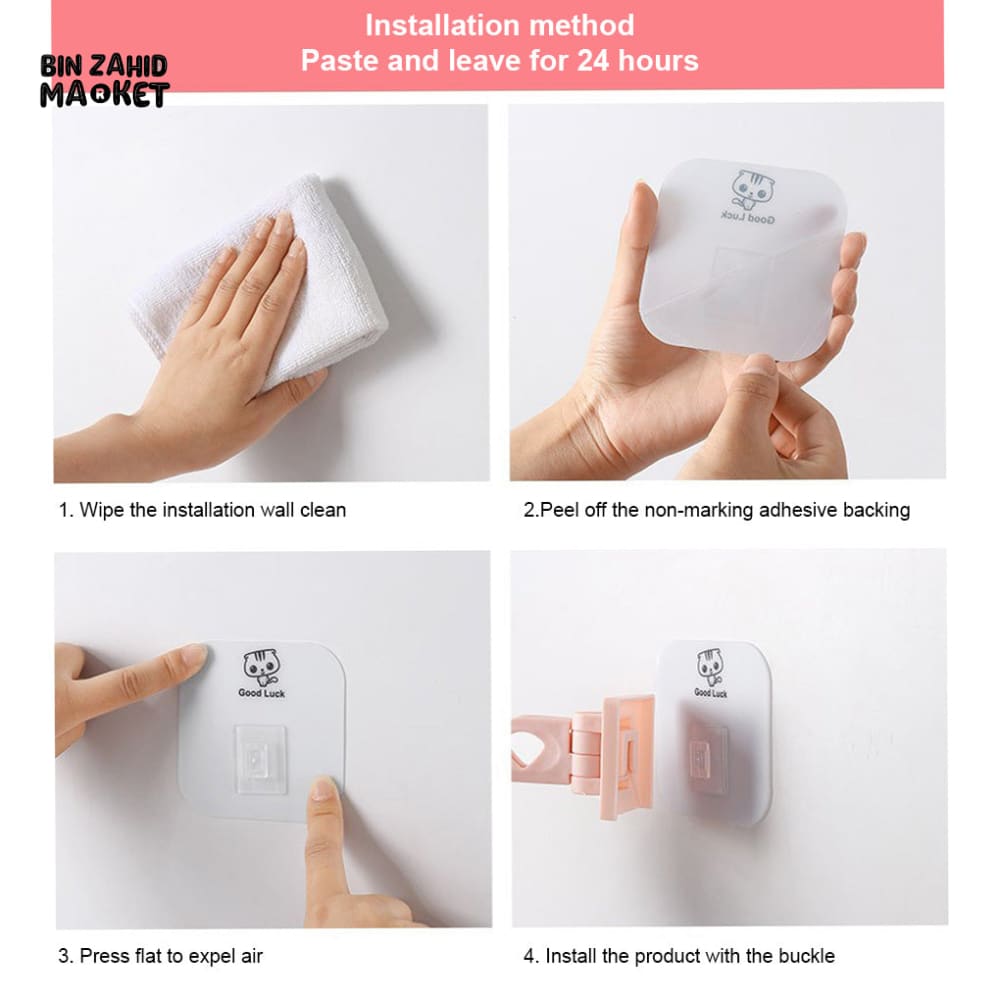 BIN ZAHID MARKET

Installation method
Paste and leave for 24 hours

Good Luck

1. Wipe the installation wall clean

2.Peel off the non-marking adhesive backing

Good Luck

Good Luck

3. Press flat to expel air

4. Install the product with the buckle