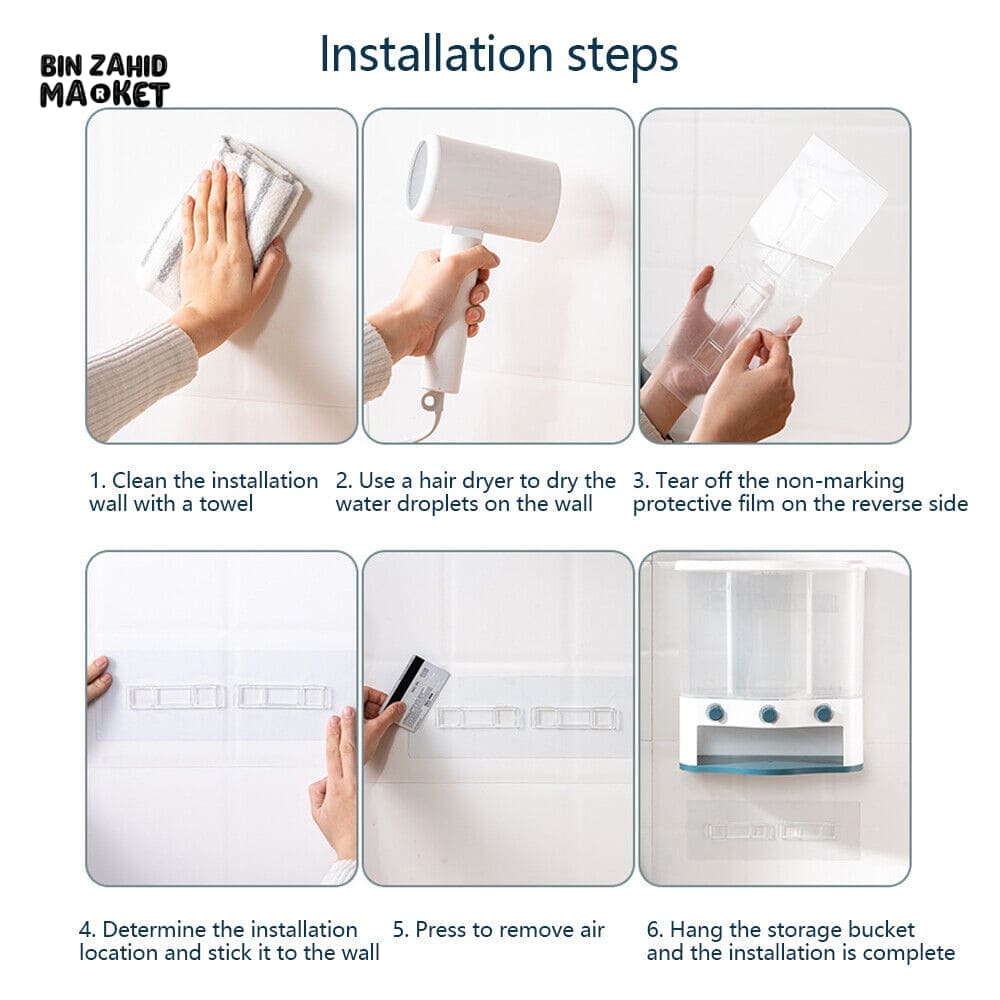 BIN ZAHID MARKET

Installation steps

1. Clean the installation wall with a towel

2. Use a hair dryer to dry the water droplets on the wall

3. Tear off the non-marking protective film on the reverse side

4. Determine the installation location and stick it to the wall

5. Press to remove air

6. Hang the storage bucket and the installation is complete