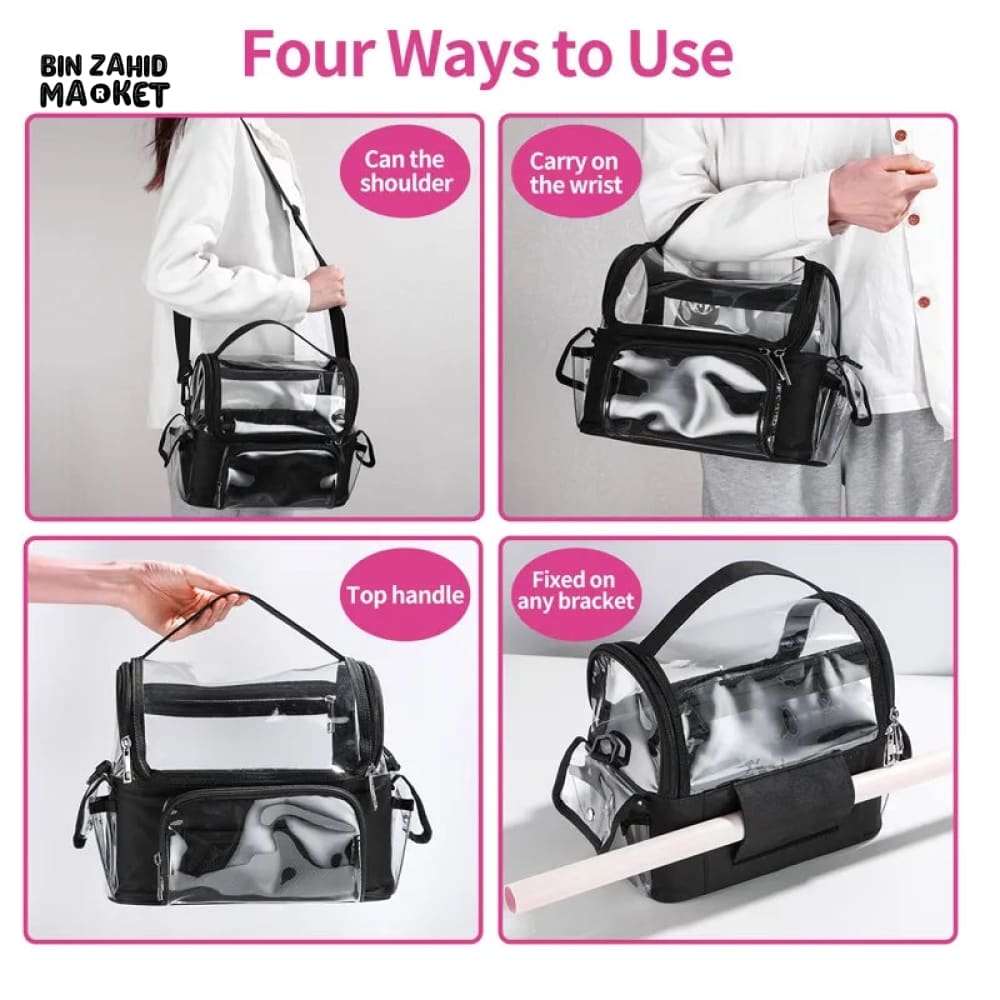 BIN ZAHID MARKET

Four Ways to Use

Can the shoulder

Carry on the wrist

Top handle

Fixed on any bracket