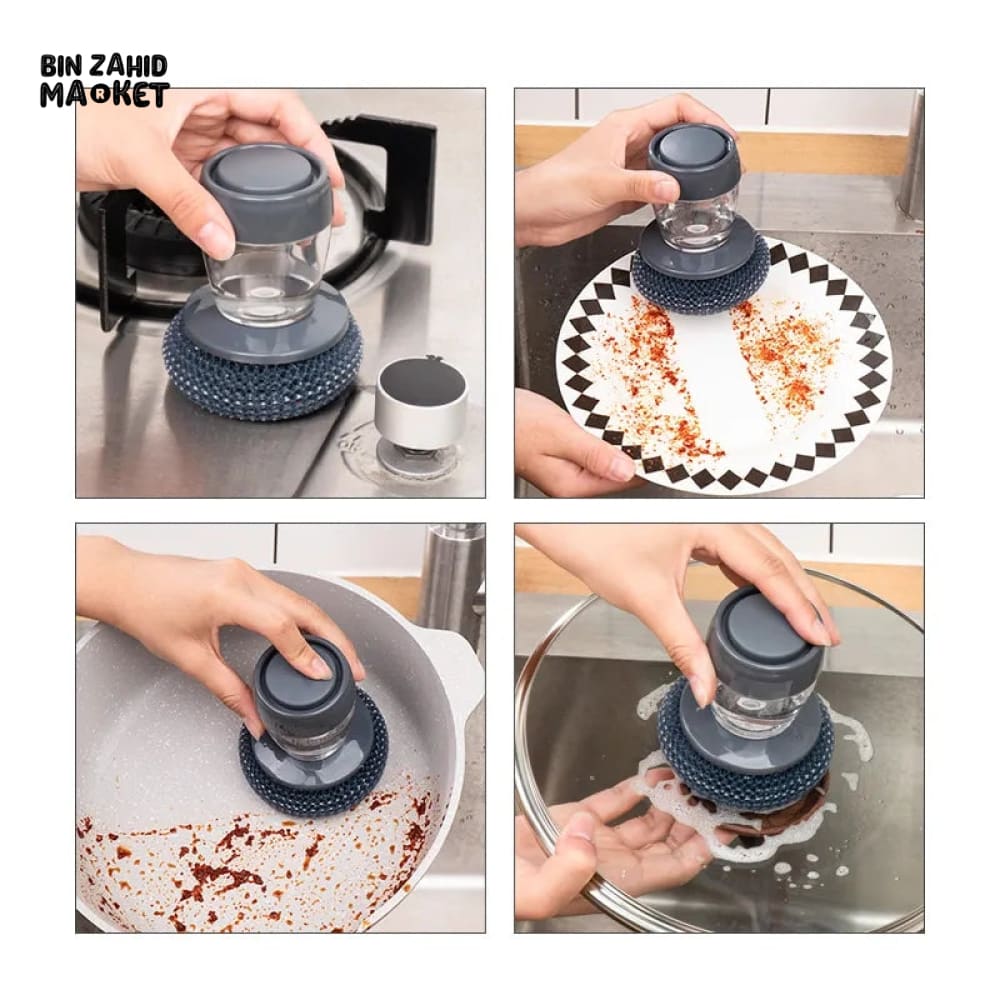 BIN ZAHID
MARKET