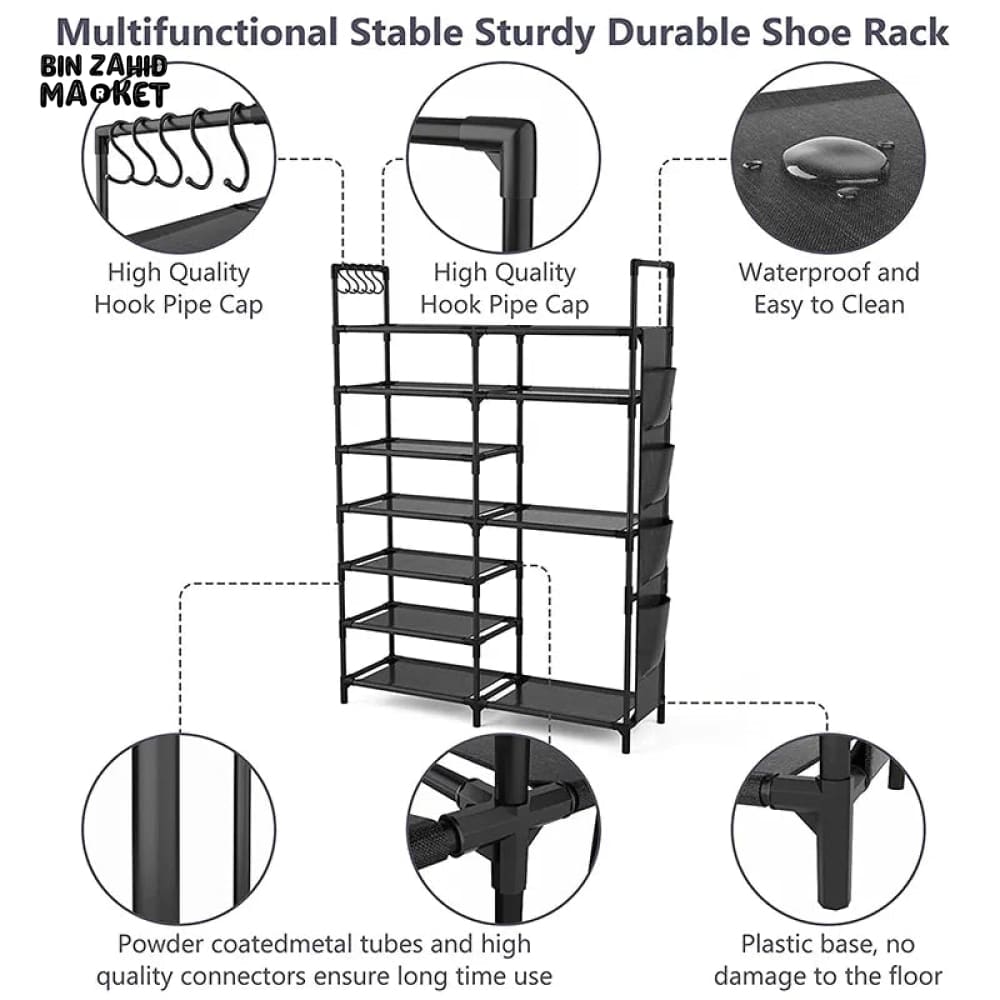 Multifunctional Stable Sturdy Durable Shoe Rack

BIN ZAHID MARKET

High Quality Hook Pipe Cap

High Quality Hook Pipe Cap

Waterproof and Easy to Clean

Powder coatedmetal tubes and high quality connectors ensure long time use

Plastic base, no damage to the floor