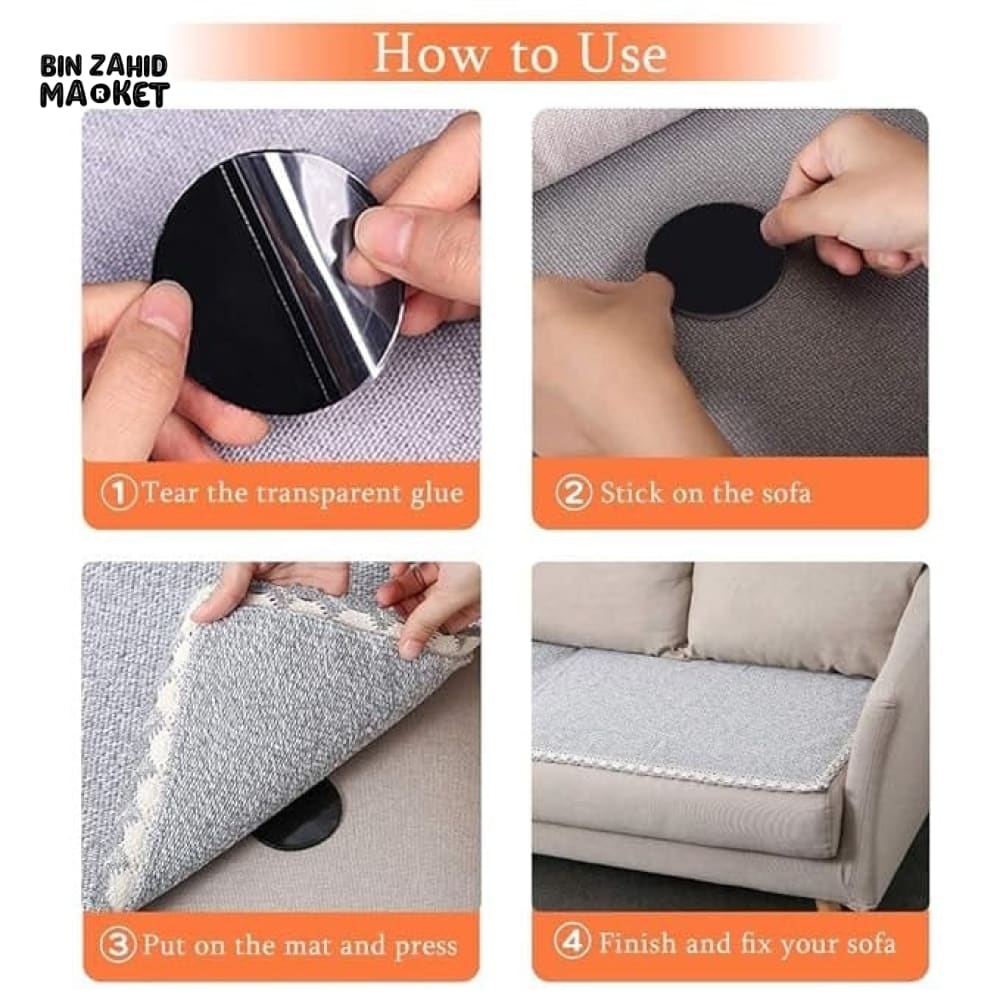 BIN ZAHID
MARKET

How to Use

① Tear the transparent glue

② Stick on the sofa

③ Put on the mat and press

④ Finish and fix your sofa