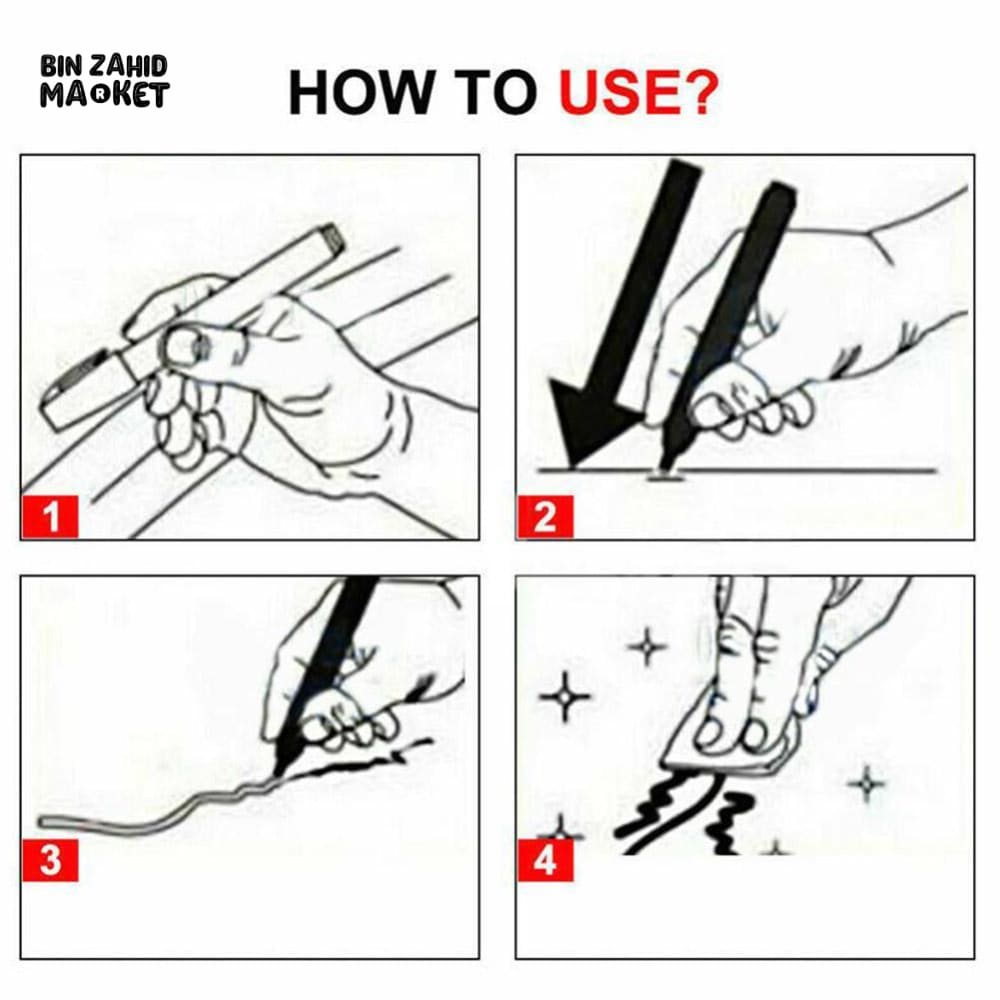 BIN ZAHID MARKET

HOW TO USE?

1

2

3

4