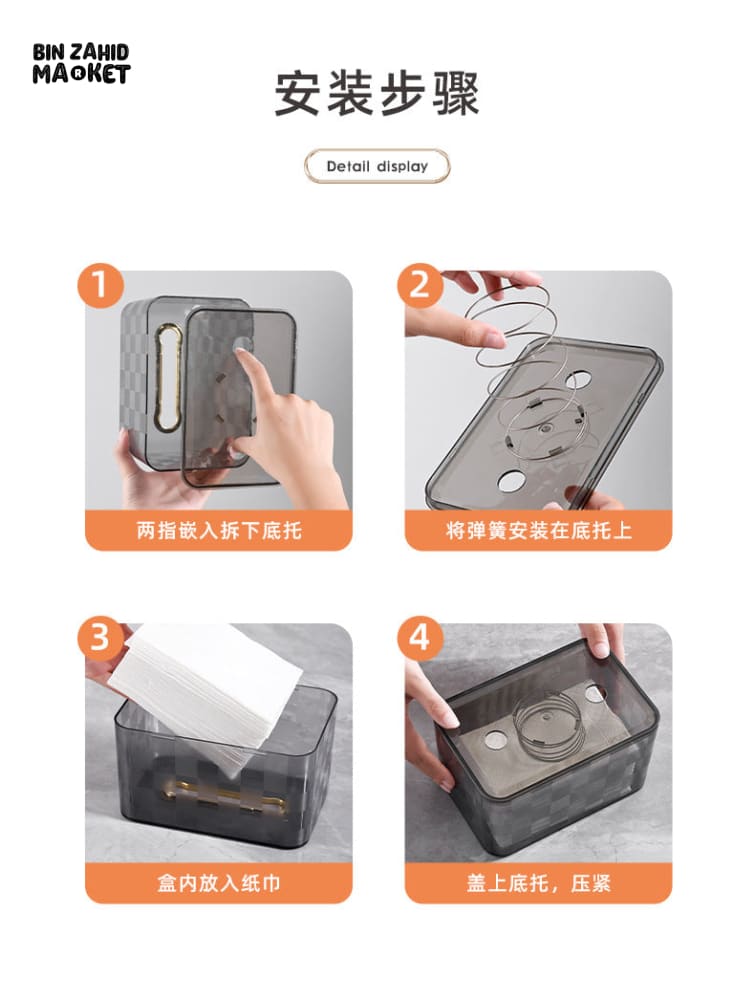 BIN ZAHID MARKET

安装步骤

Detail display

1
两指嵌入拆下底托

2
将弹簧安装在底托上

3
盒内放入纸巾

4
盖上底托，压紧