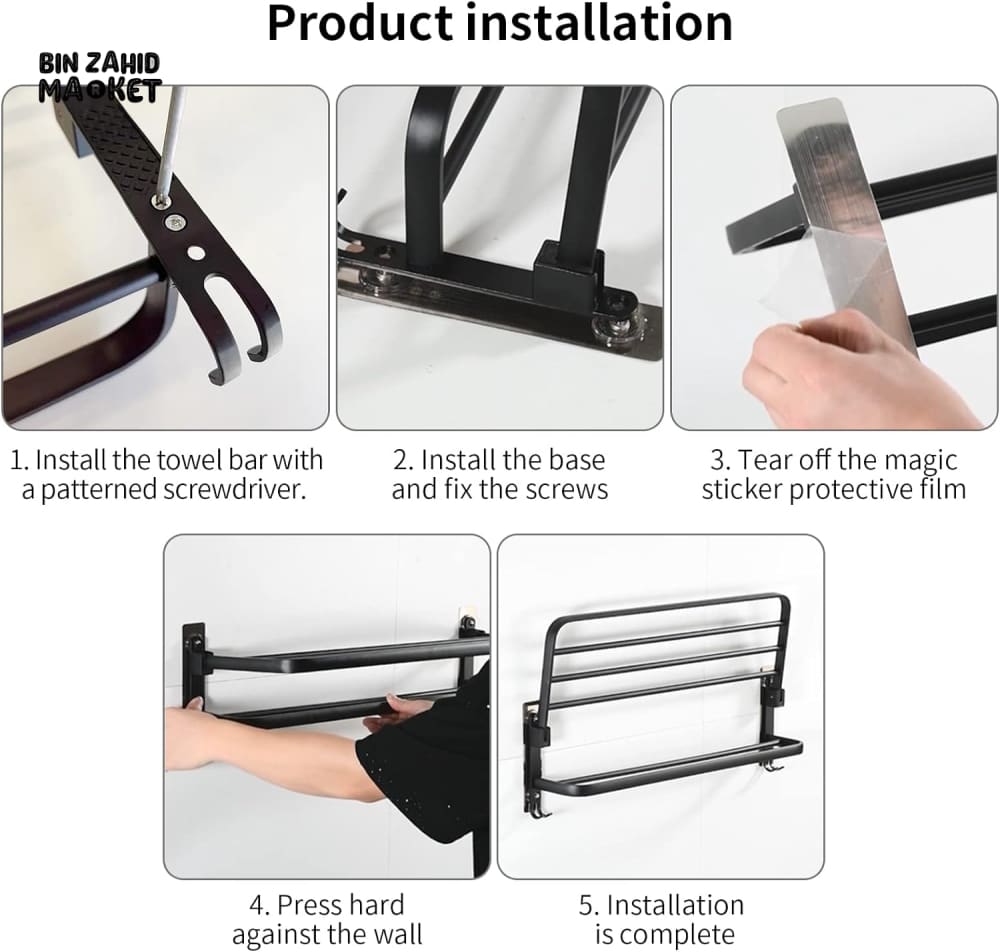 Product installation

BIN ZAHID MARKET

1. Install the towel bar with a patterned screwdriver.

2. Install the base and fix the screws

3. Tear off the magic sticker protective film

4. Press hard against the wall

5. Installation is complete