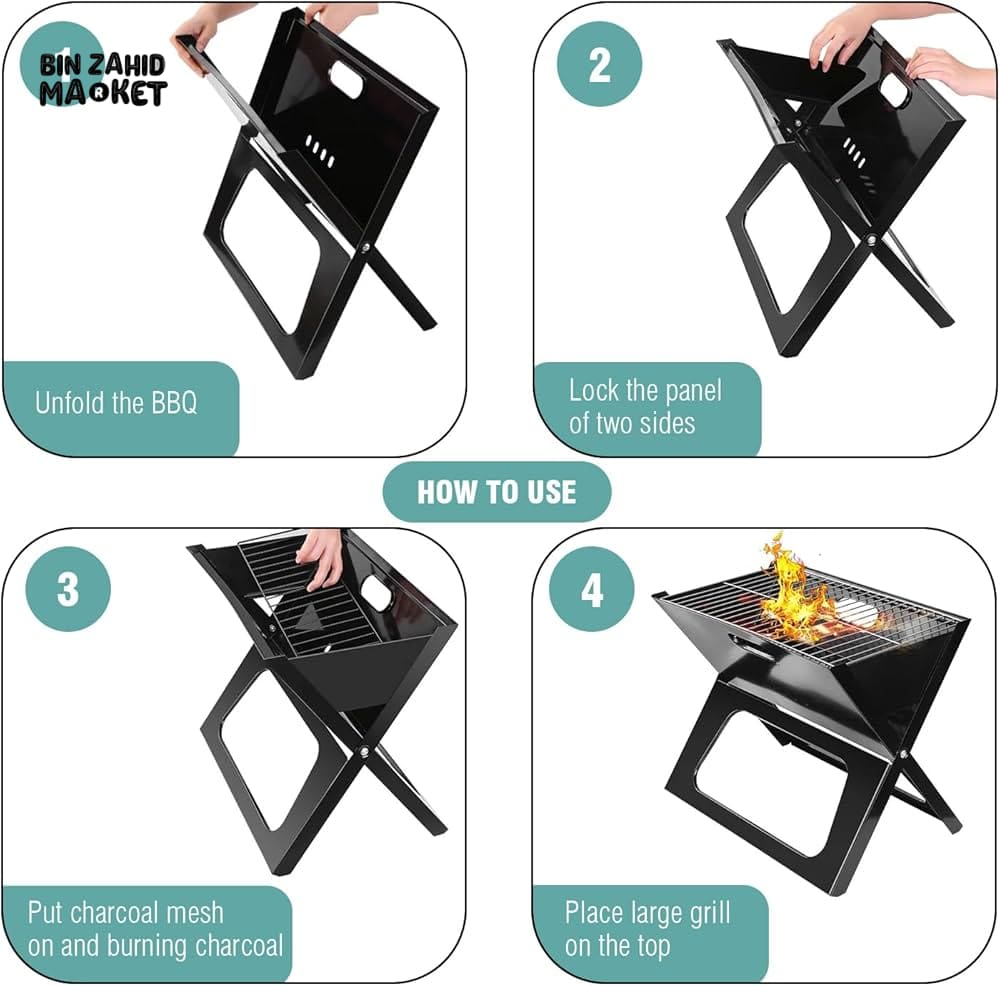 BIN ZAHID MARKET

Unfold the BBQ

2

Lock the panel of two sides

HOW TO USE

3

Put charcoal mesh on and burning charcoal

4

Place large grill on the top