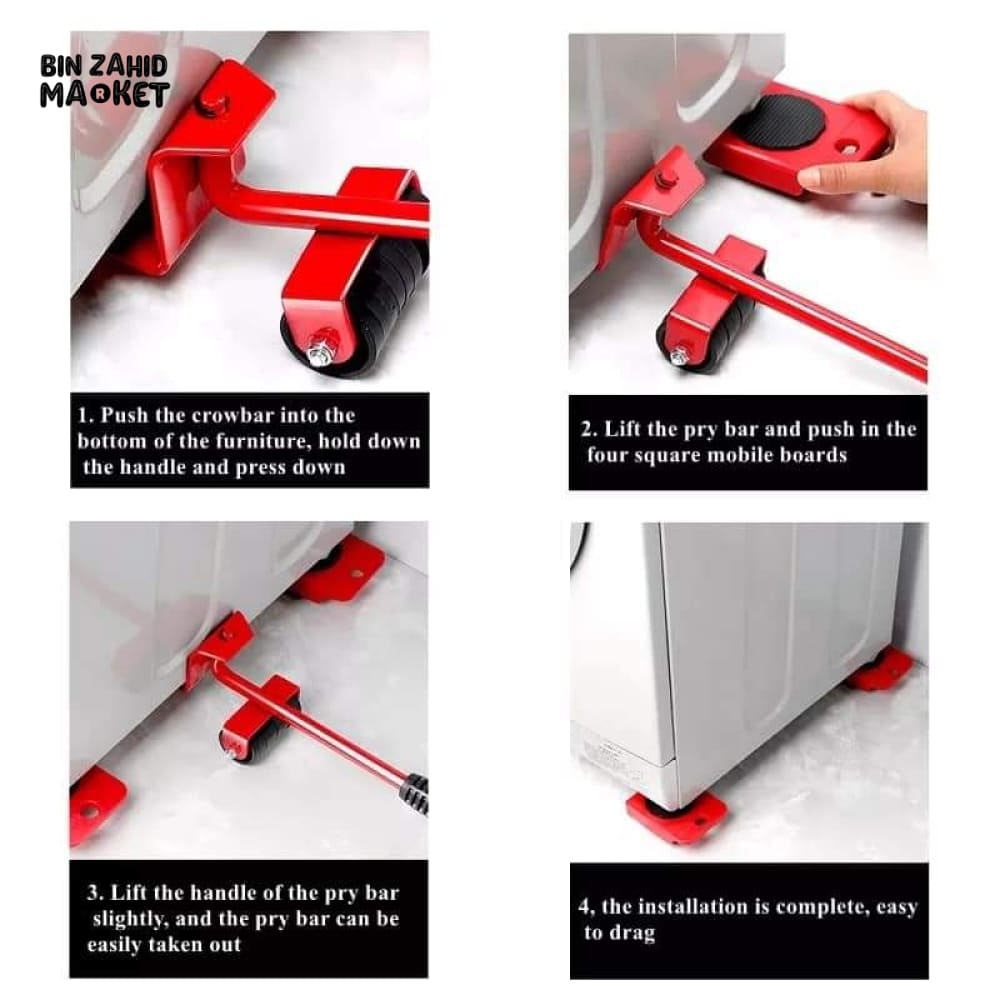 BIN ZAHID MARKET

1. Push the crowbar into the bottom of the furniture, hold down the handle and press down

2. Lift the pry bar and push in the four square mobile boards

3. Lift the handle of the pry bar slightly, and the pry bar can be easily taken out

4, the installation is complete, easy to drag