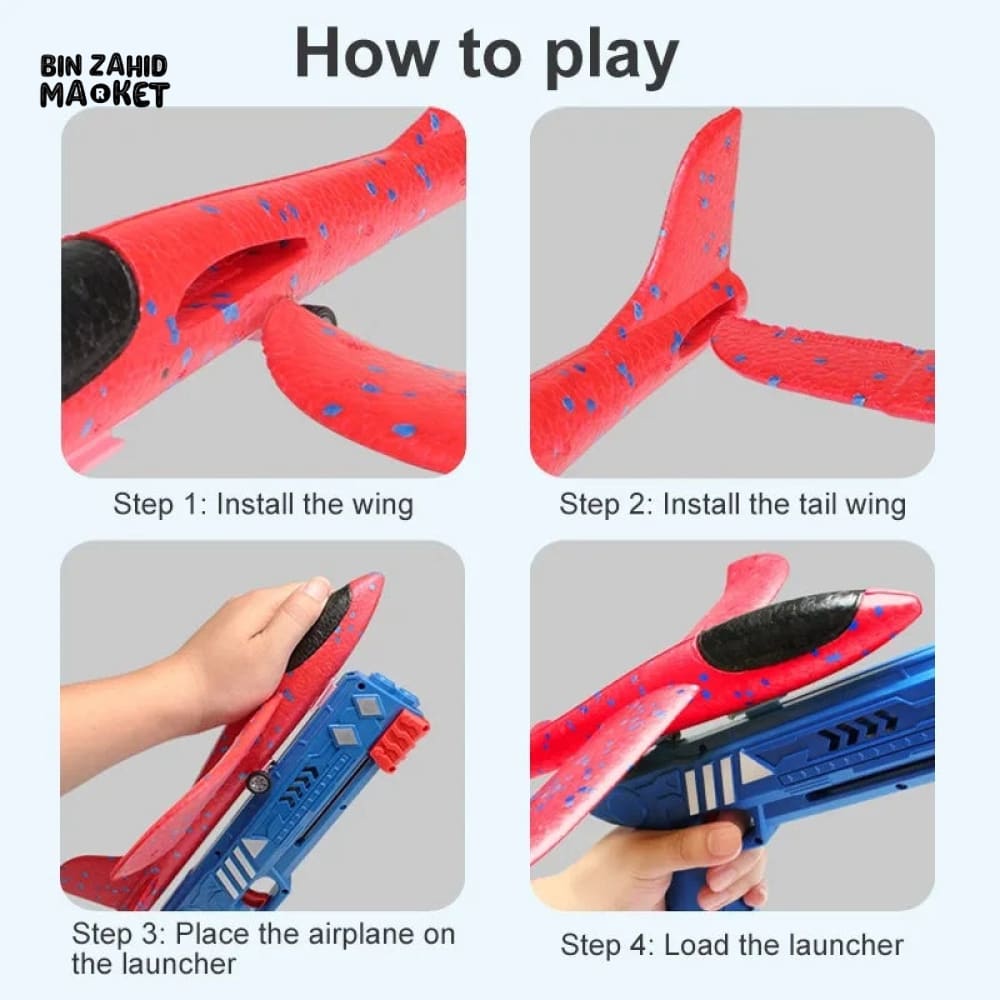 BIN ZAHID
MARKET

How to play

Step 1: Install the wing

Step 2: Install the tail wing

Step 3: Place the airplane on the launcher

Step 4: Load the launcher