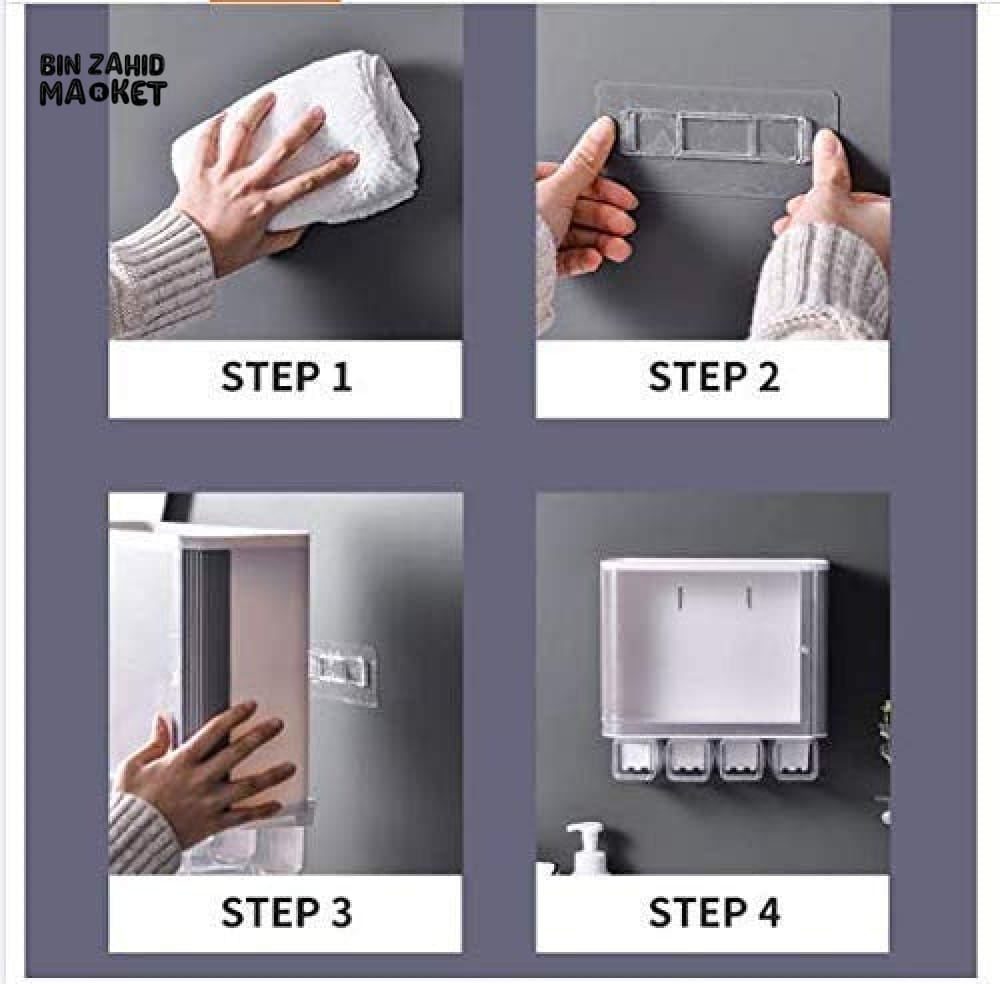 BIN ZAHID
MARKET

STEP 1

STEP 2

STEP 3

STEP 4