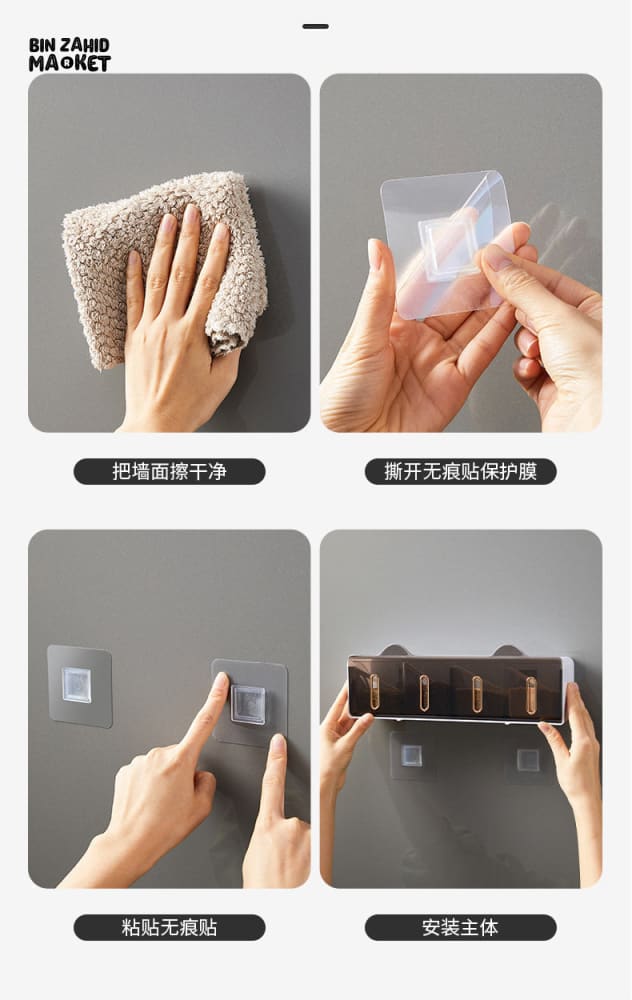 BIN ZAHID MARKET

把墙面擦干净

撕开无痕贴保护膜

粘贴无痕贴

安装主体