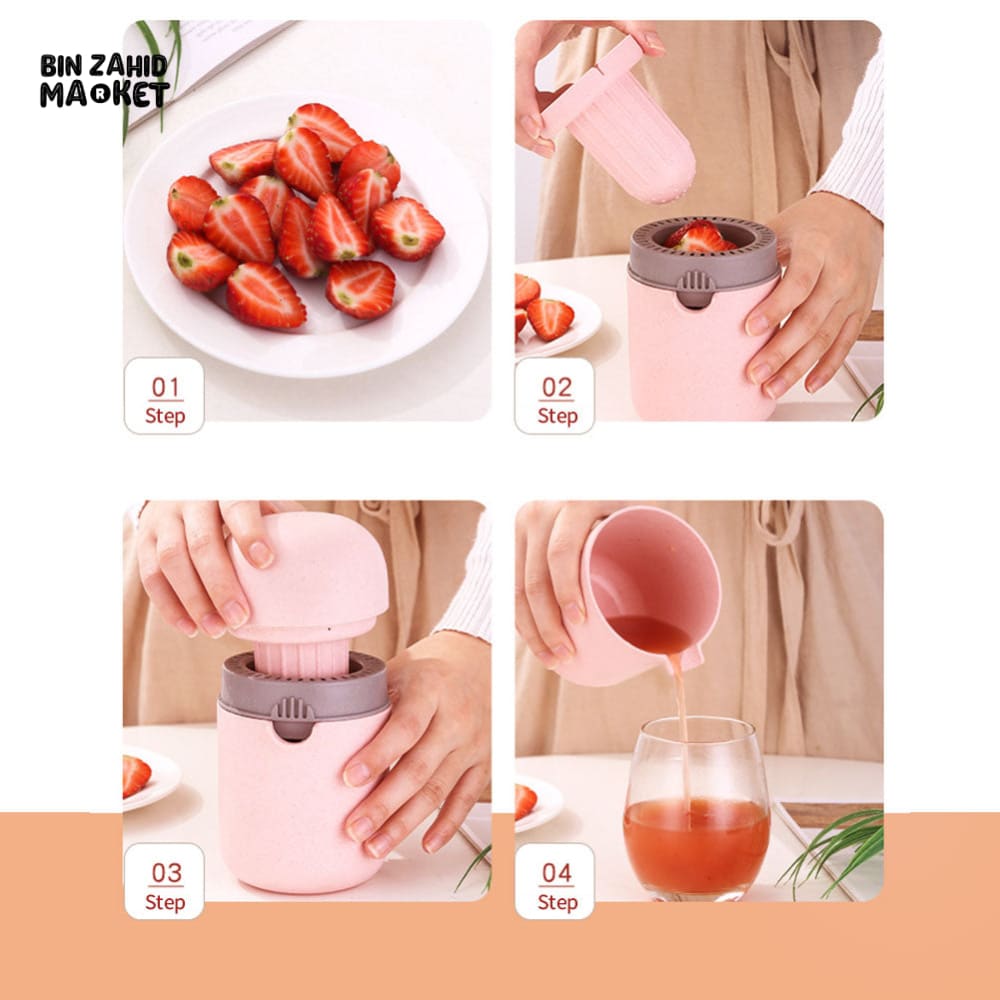 BIN ZAHID MARKET

01
Step

02
Step

03
Step

04
Step