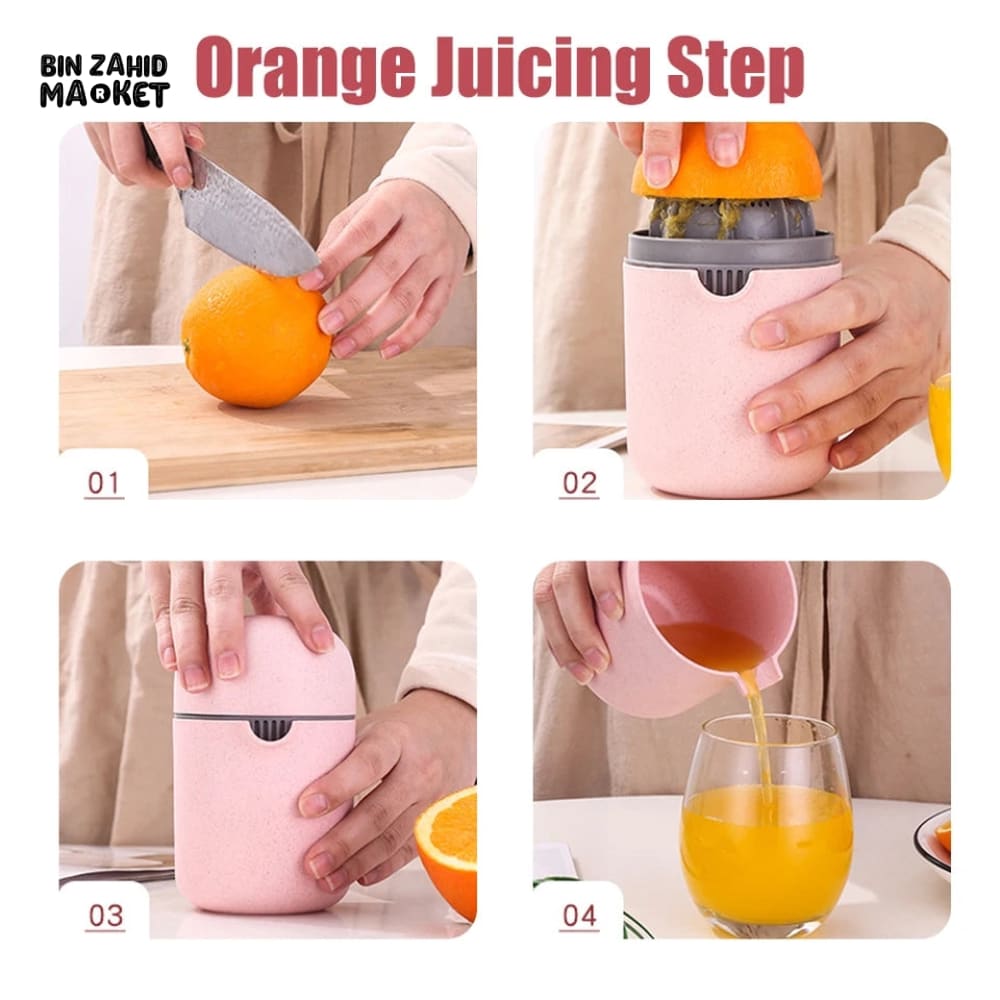 BIN ZAHID MARKET

Orange Juicing Step

01

02

03

04