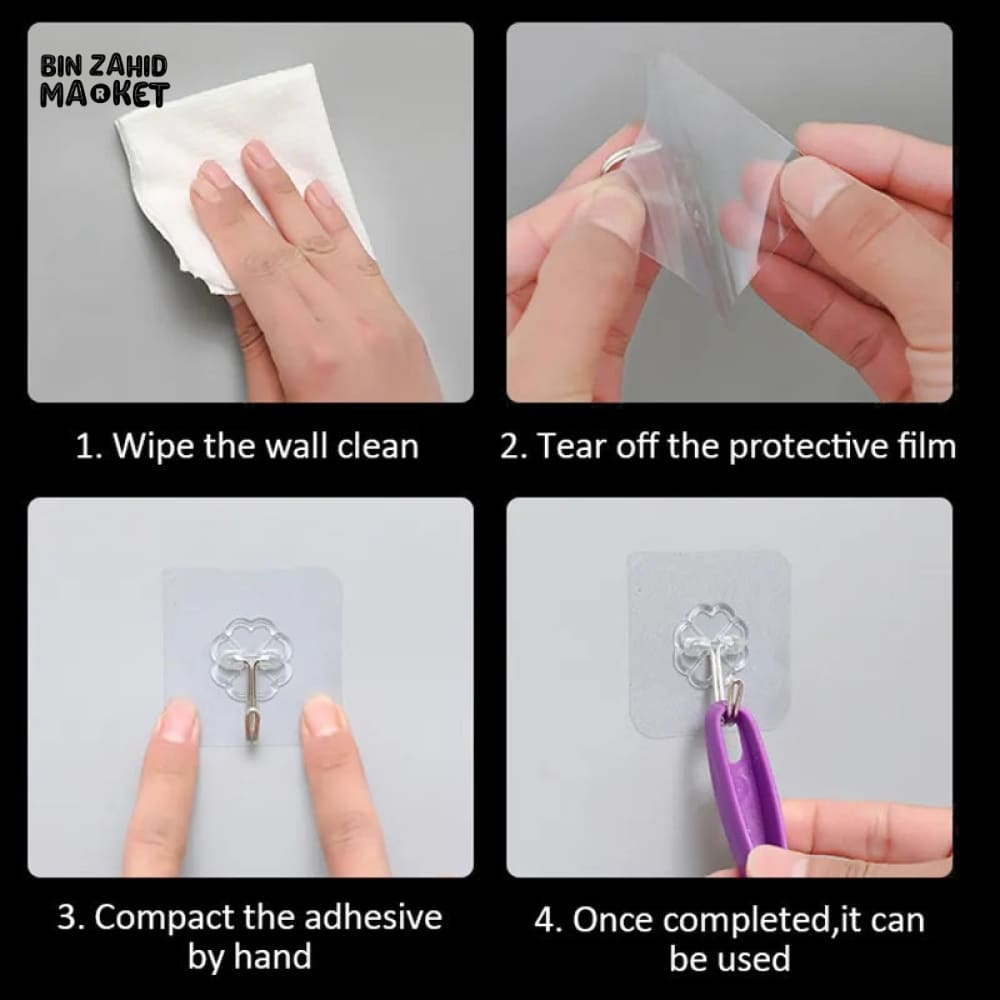 BIN ZAHID MARKET

1. Wipe the wall clean

2. Tear off the protective film

3. Compact the adhesive by hand

4. Once completed,it can be used