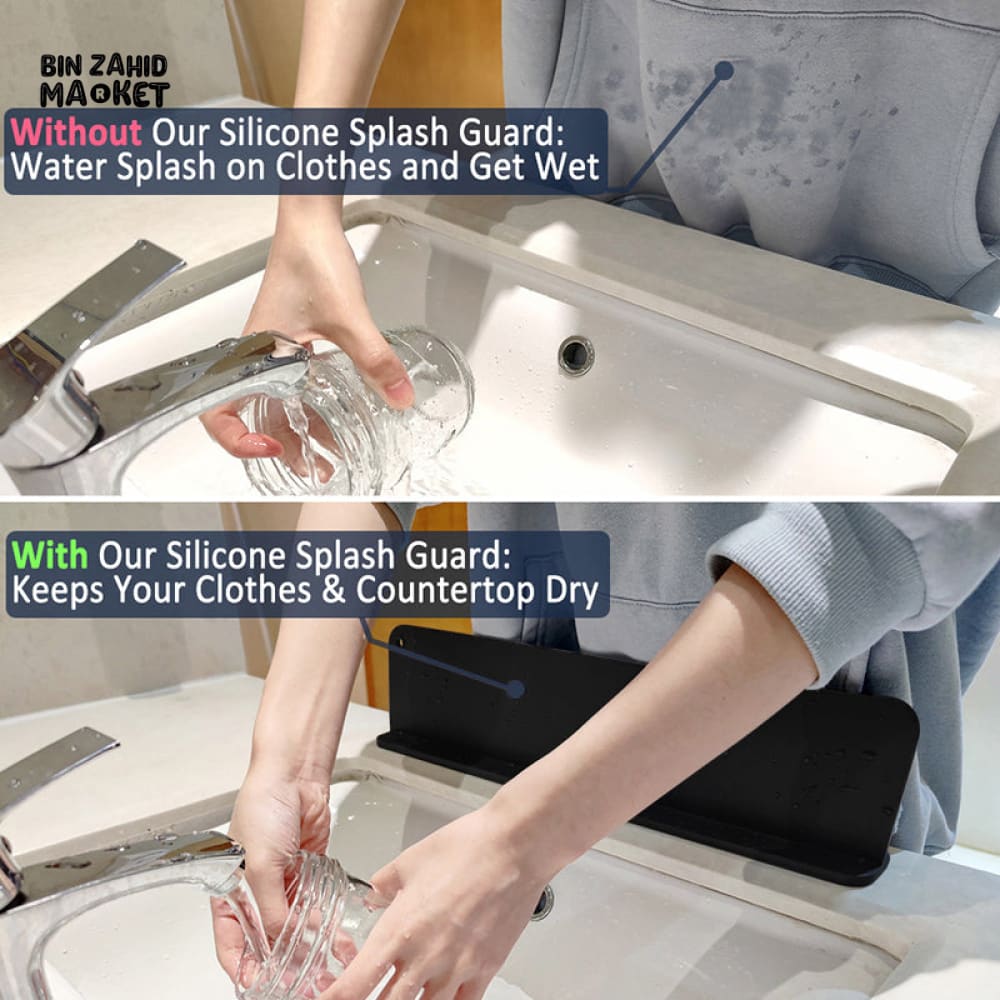 BIN ZAHID MARKET

Without Our Silicone Splash Guard: Water Splash on Clothes and Get Wet

With Our Silicone Splash Guard: Keeps Your Clothes & Countertop Dry