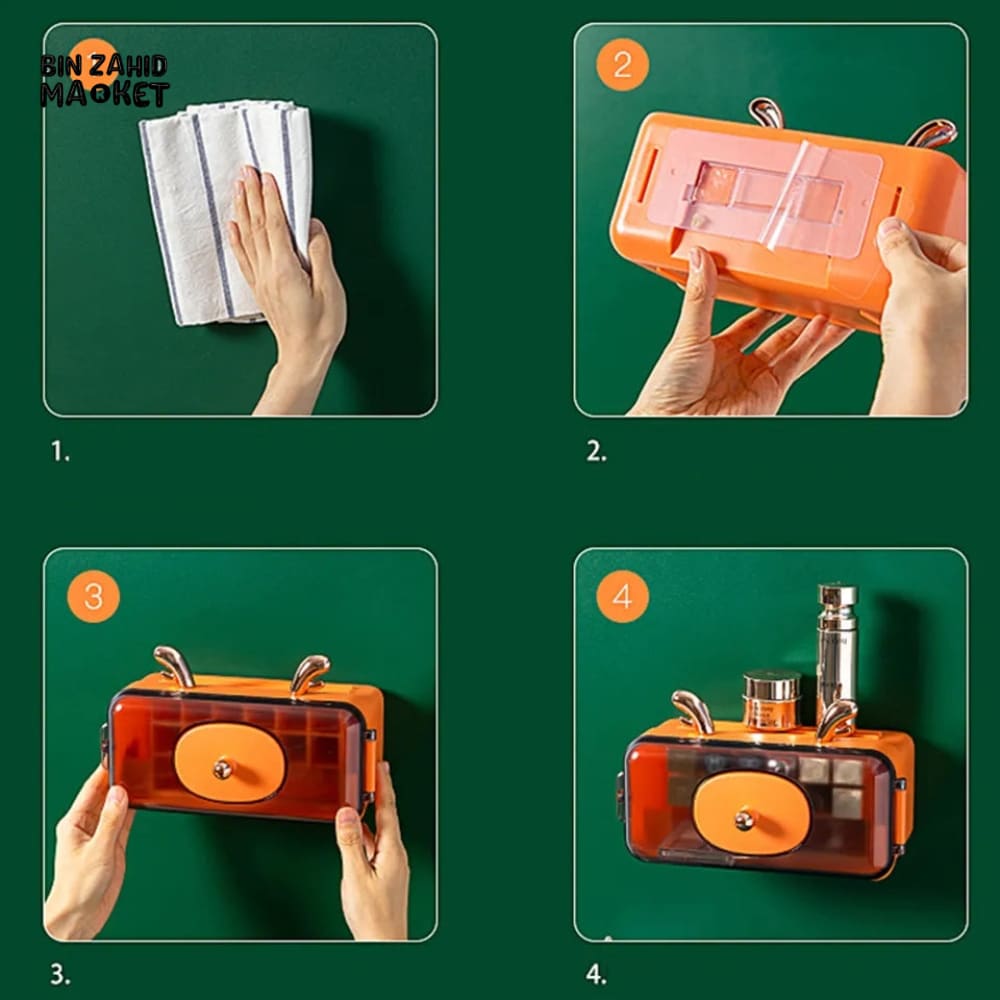 BIN ZAHID MARKET

1.

2

2.

3

3.

4

4.